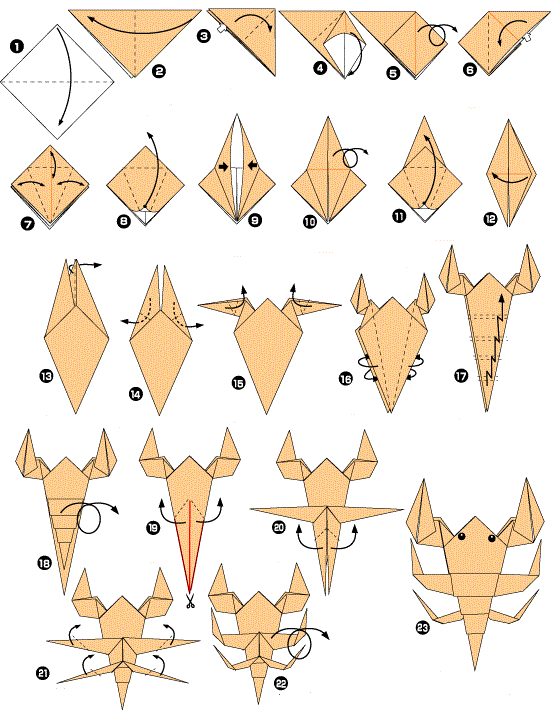 1
2
3
4
5
6
7
8
9
10
11
12
13
14
15
16
17
18
19
20
21
22
23