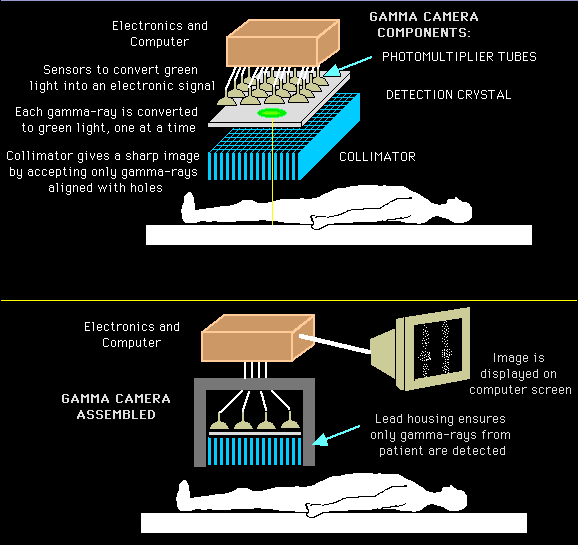 GAMMA CAMERA COMPONENTS:

Electronics and Computer

PHOTOMULTIPLIER TUBES

Sensors to convert green light into an electronic signal

DETECTION CRYSTAL

Each gamma-ray is converted to green light, one at a time

Collimator gives a sharp image by accepting only gamma-rays aligned with holes

COLLIMATOR

Electronics and Computer

Image is displayed on computer screen

GAMMA CAMERA ASSEMBLED

Lead housing ensures only gamma-rays from patient are detected