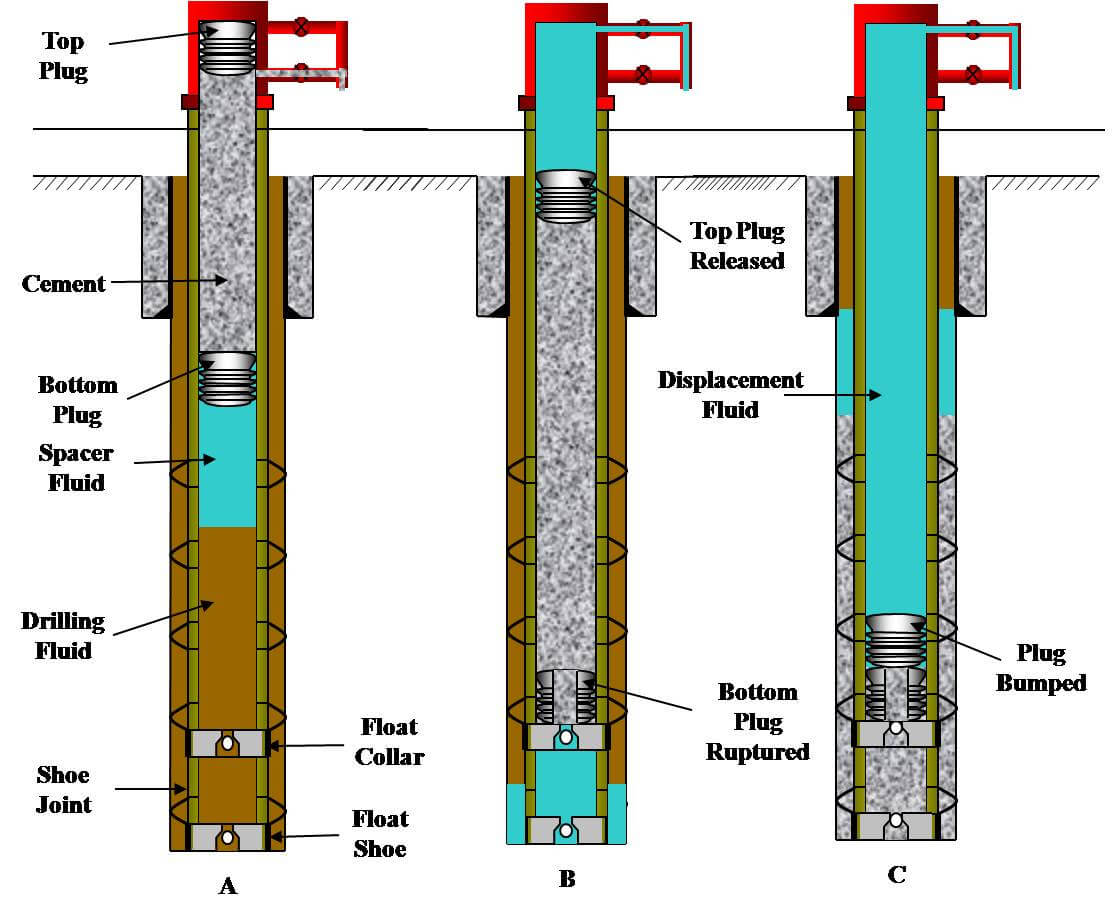 Top Plug

Cement

Bottom Plug

Spacer Fluid

Drilling Fluid

Float Collar

Shoe Joint

Float Shoe

A

Top Plug Released

Bottom Plug Ruptured

B

Displacement Fluid

Plug Bumped

C