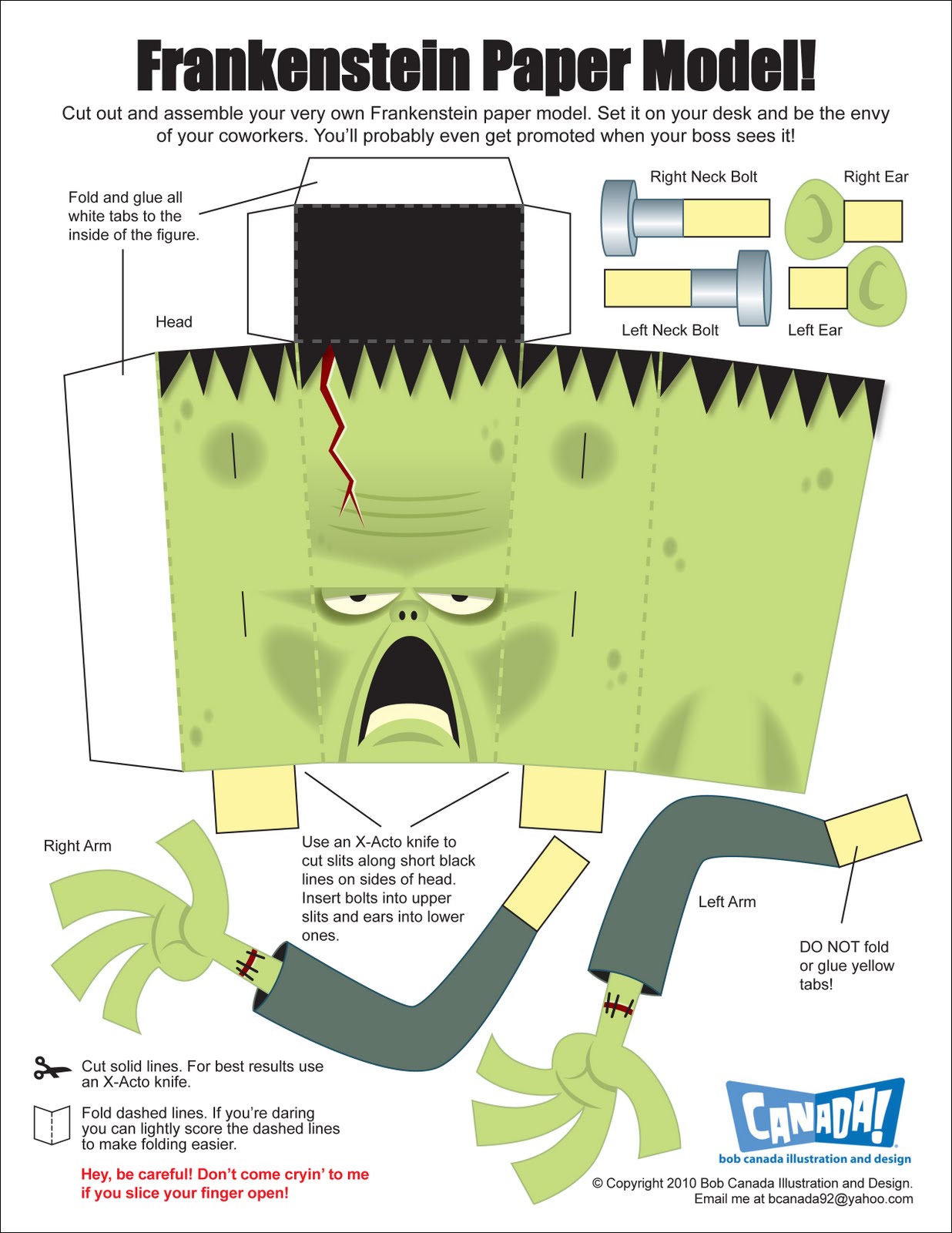 Frankenstein Paper Model!

Cut out and assemble your very own Frankenstein paper model. Set it on your desk and be the envy of your coworkers. You'll probably even get promoted when your boss sees it!

Fold and glue all white tabs to the inside of the figure.

Head

Right Neck Bolt

Right Ear

Left Neck Bolt

Left Ear

Right Arm

Use an X-Acto knife to cut slits along short black lines on sides of head. Insert bolts into upper slits and ears into lower ones.

Left Arm

DO NOT fold or glue yellow tabs!

Cut solid lines. For best results use an X-Acto knife.

Fold dashed lines. If you're daring you can lightly score the dashed lines to make folding easier.

Hey, be careful! Don't come cryin' to me if you slice your finger open!

CANADA!
bob canada illustration and design

© Copyright 2010 Bob Canada Illustration and Design. Email me at bcanada92@yahoo.com