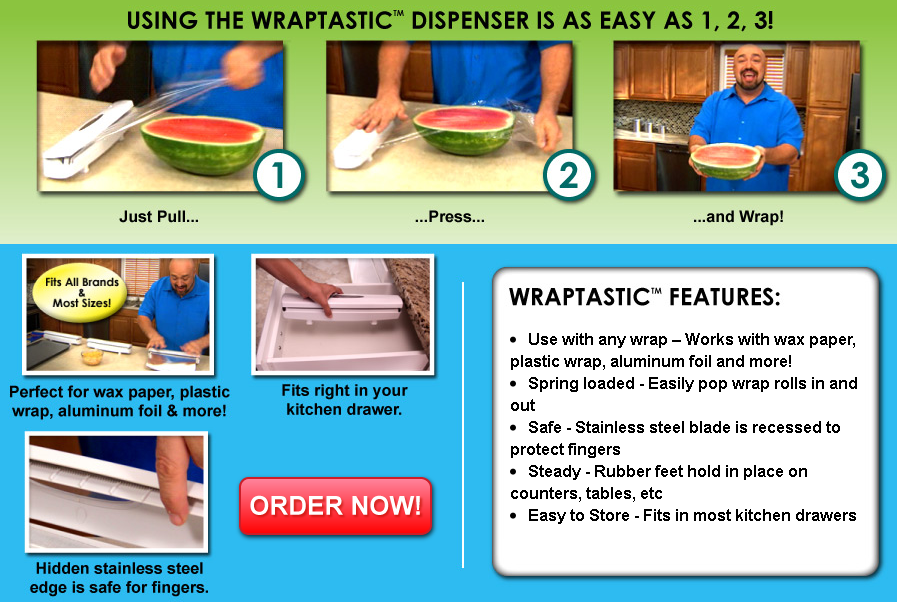 USING THE WRAPTASTIC™ DISPENSER IS AS EASY AS 1, 2, 3!

1

Just Pull...

2

...Press...

3

...and Wrap!

Fits All Brands & Most Sizes!

Perfect for wax paper, plastic wrap, aluminum foil & more!

Fits right in your kitchen drawer.

Hidden stainless steel edge is safe for fingers.

ORDER NOW!

WRAPTASTIC™ FEATURES:

• Use with any wrap – Works with wax paper, plastic wrap, aluminum foil and more!
• Spring loaded - Easily pop wrap rolls in and out
• Safe - Stainless steel blade is recessed to protect fingers
• Steady - Rubber feet hold in place on counters, tables, etc
• Easy to Store - Fits in most kitchen drawers