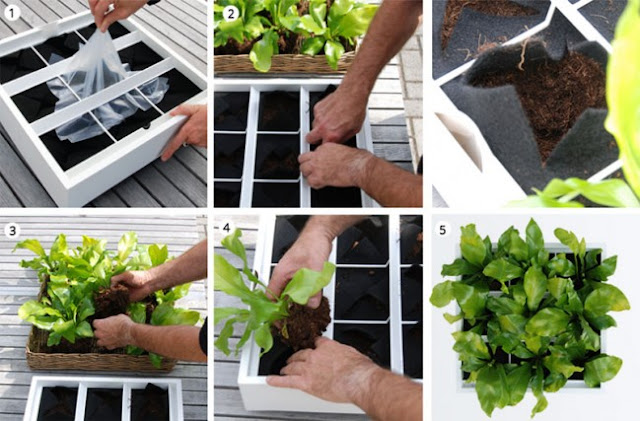 1

2

3

4

5