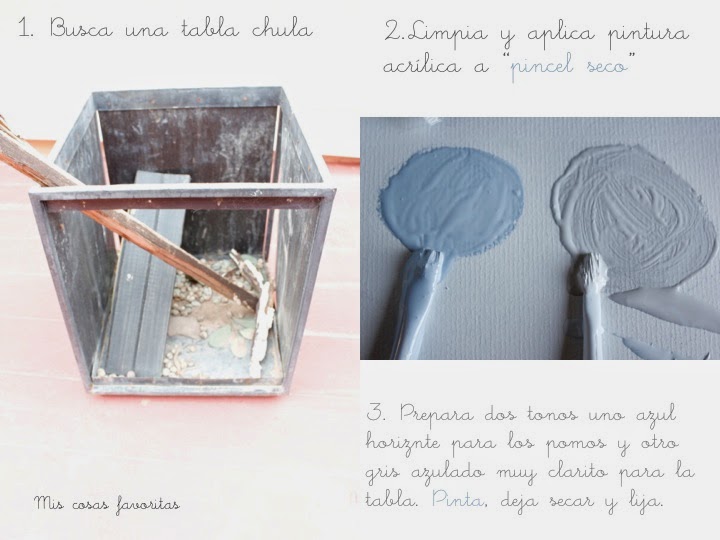 1. Busca una tabla chula

2.Limpia y aplica pintura acrílica a "pincel seco"

3. Prepara dos tonos uno azul horiznte para los pomos y otro gris azulado muy clarito para la tabla. Pinta, deja secar y lija.

Mis cosas favoritas