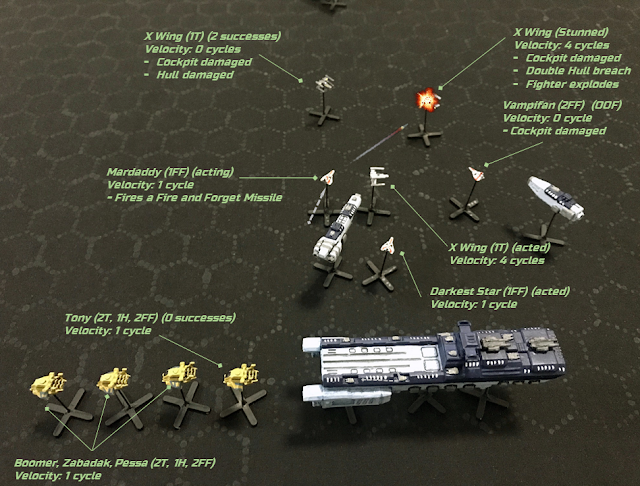 X Wing (1T) (2 successes)
Velocity: 0 cycles
- Cockpit damaged
- Hull damaged

X Wing (Stunned)
Velocity: 4 cycles
- Cockpit damaged
- Double Hull breach
- Fighter explodes

Vampifan (2FF) (OOF)
Velocity: 0 cycle
- Cockpit damaged

Mardaddy (1FF) (acting)
Velocity: 1 cycle
- Fires a Fire and Forget Missile

X Wing (1T) (acted)
Velocity: 4 cycles

Darkest Star (1FF) (acted)
Velocity: 1 cycle

Tony (2T, 1H, 2FF) (0 successes)
Velocity: 1 cycle

Boomer, Zabadak, Pessa (2T, 1H, 2FF)
Velocity: 1 cycle