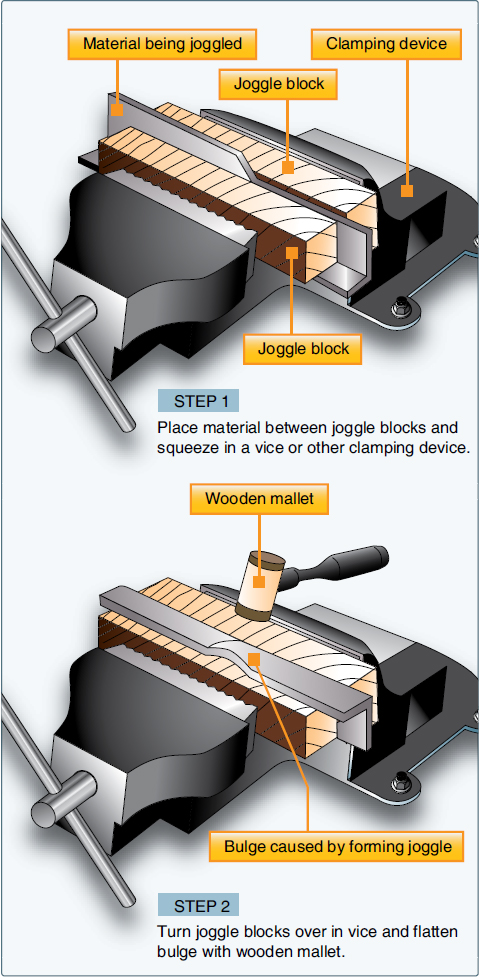 Material being joggled
Clamping device
Joggle block
Joggle block

STEP 1
Place material between joggle blocks and squeeze in a vice or other clamping device.

Wooden mallet
Bulge caused by forming joggle

STEP 2
Turn joggle blocks over in vice and flatten bulge with wooden mallet.