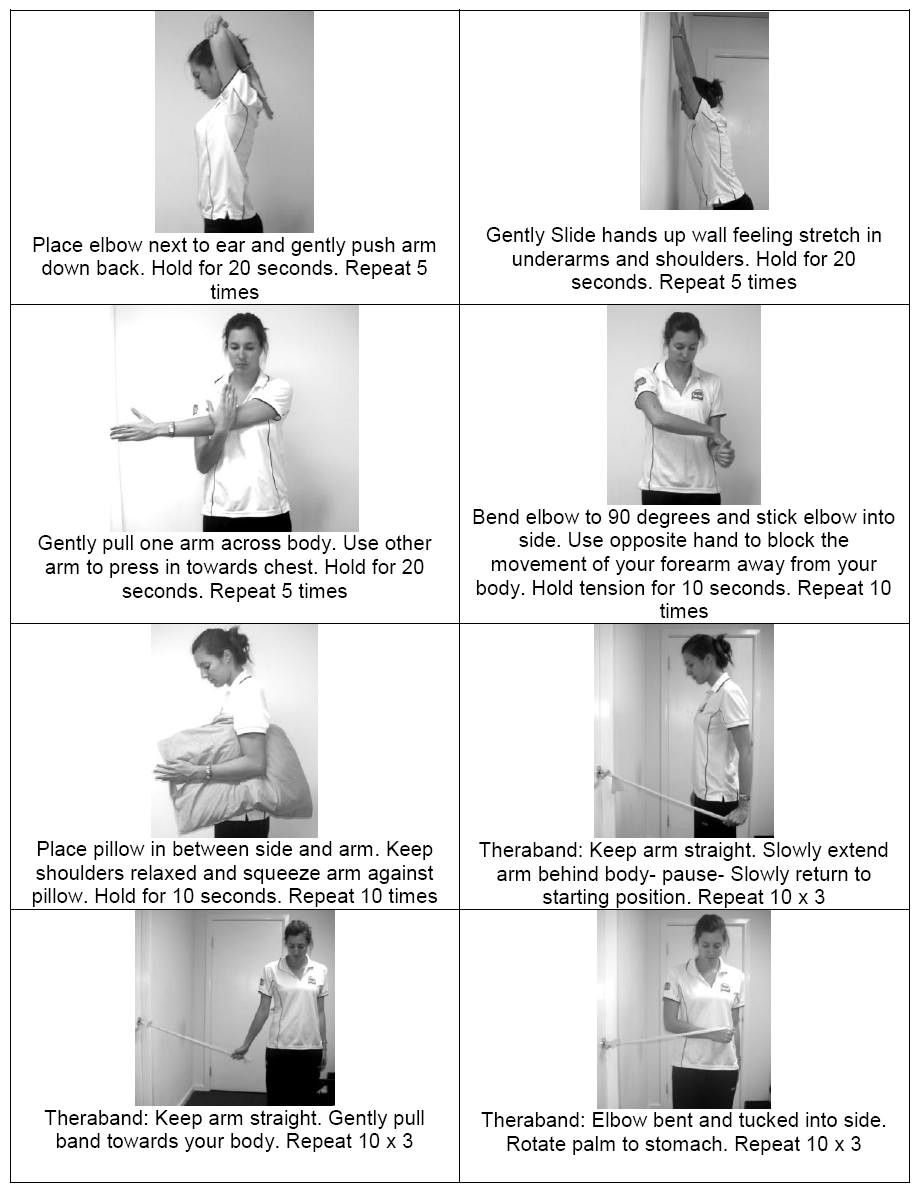 | | |
|---|---|
| Place elbow next to ear and gently push arm down back. Hold for 20 seconds. Repeat 5 times | Gently Slide hands up wall feeling stretch in underarms and shoulders. Hold for 20 seconds. Repeat 5 times |
| Gently pull one arm across body. Use other arm to press in towards chest. Hold for 20 seconds. Repeat 5 times | Bend elbow to 90 degrees and stick elbow into side. Use opposite hand to block the movement of your forearm away from your body. Hold tension for 10 seconds. Repeat 10 times |
| Place pillow in between side and arm. Keep shoulders relaxed and squeeze arm against pillow. Hold for 10 seconds. Repeat 10 times | Theraband: Keep arm straight. Slowly extend arm behind body- pause- Slowly return to starting position. Repeat 10 x 3 |
| Theraband: Keep arm straight. Gently pull band towards your body. Repeat 10 x 3 | Theraband: Elbow bent and tucked into side. Rotate palm to stomach. Repeat 10 x 3 |