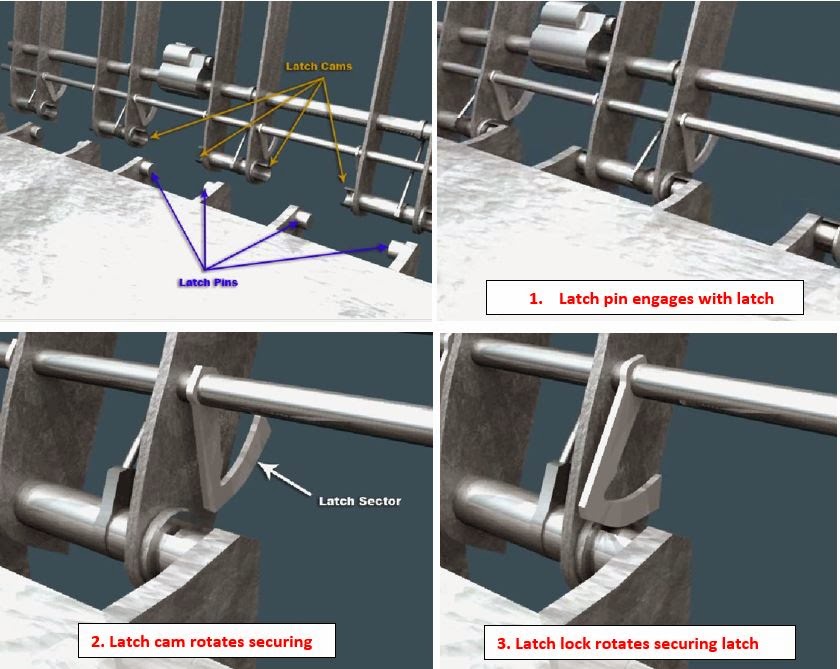 Latch Cams

Latch Pins

1. Latch pin engages with latch

Latch Sector

2. Latch cam rotates securing

3. Latch lock rotates securing latch