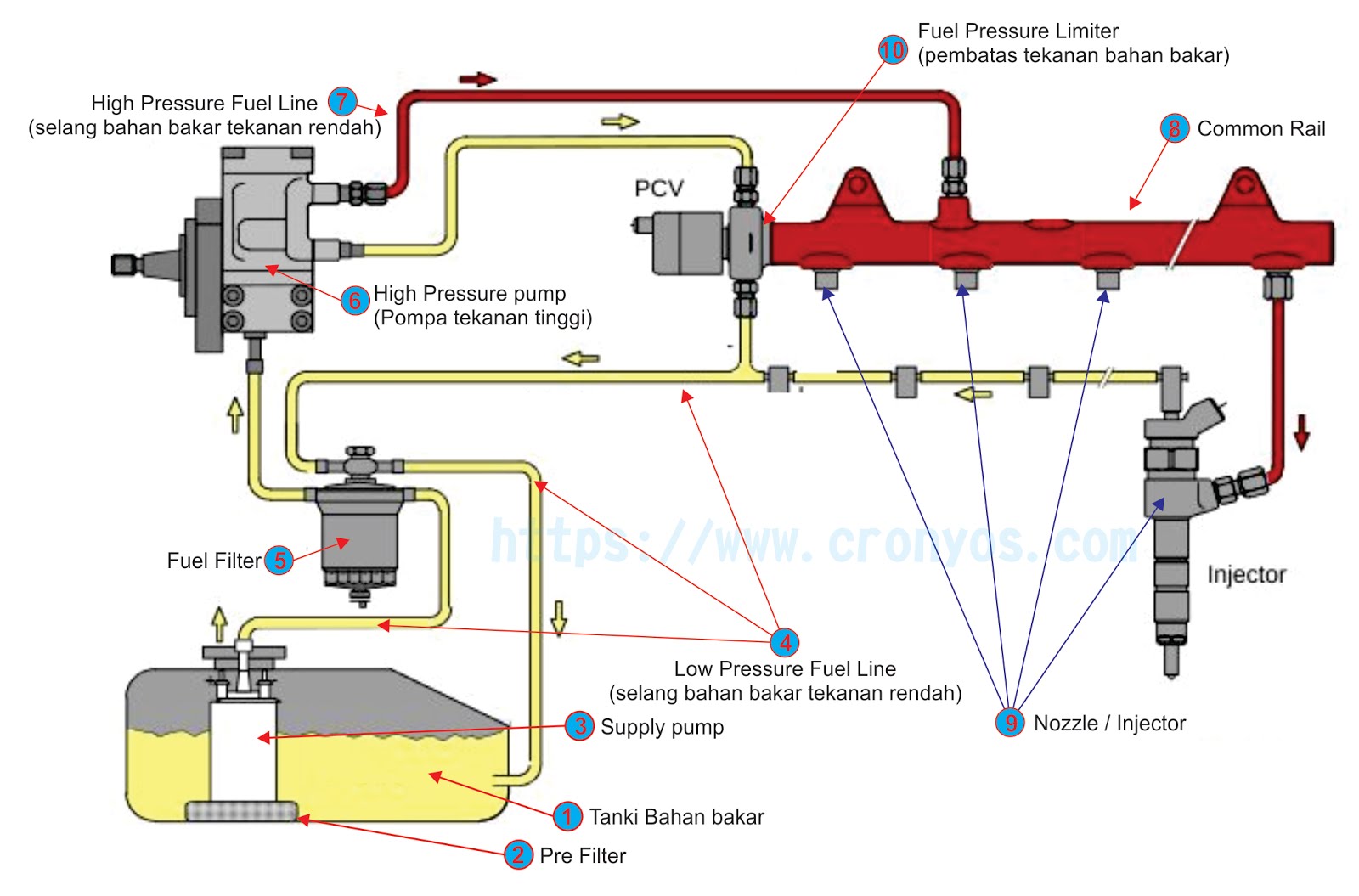 10 Fuel Pressure Limiter
(pembatas tekanan bahan bakar)

High Pressure Fuel Line 7
(selang bahan bakar tekanan rendah)

8 Common Rail

PCV

6 High Pressure pump
(Pompa tekanan tinggi)

Fuel Filter 5

https://www.cronyos.com

Injector

4
Low Pressure Fuel Line
(selang bahan bakar tekanan rendah)

3 Supply pump

9 Nozzle / Injector

1 Tanki Bahan bakar

2 Pre Filter