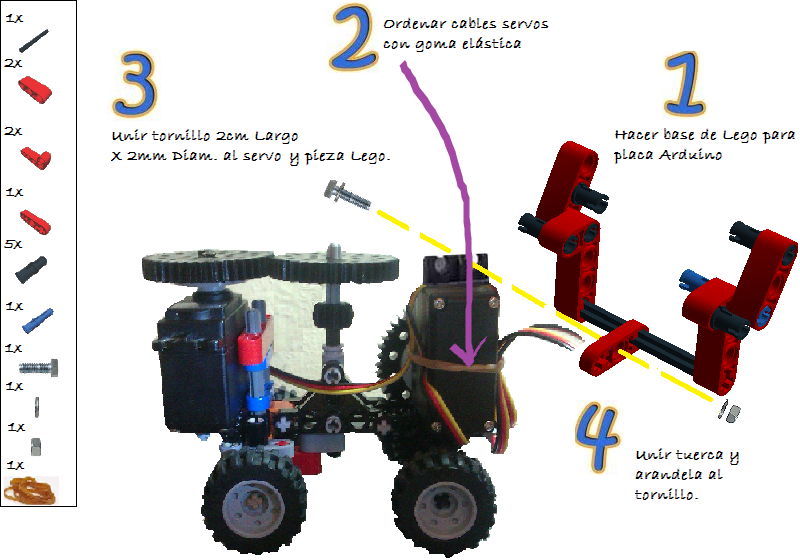 1x
2x
2x
1x
5x
1x
1x
1x
1x
1x

3
Unir tornillo 2cm Largo X 2mm Diam. al servo y pieza Lego.

2
Ordenar cables servos con goma elástica

1
Hacer base de Lego para placa Arduino

4
Unir tuerca y arandela al tornillo.