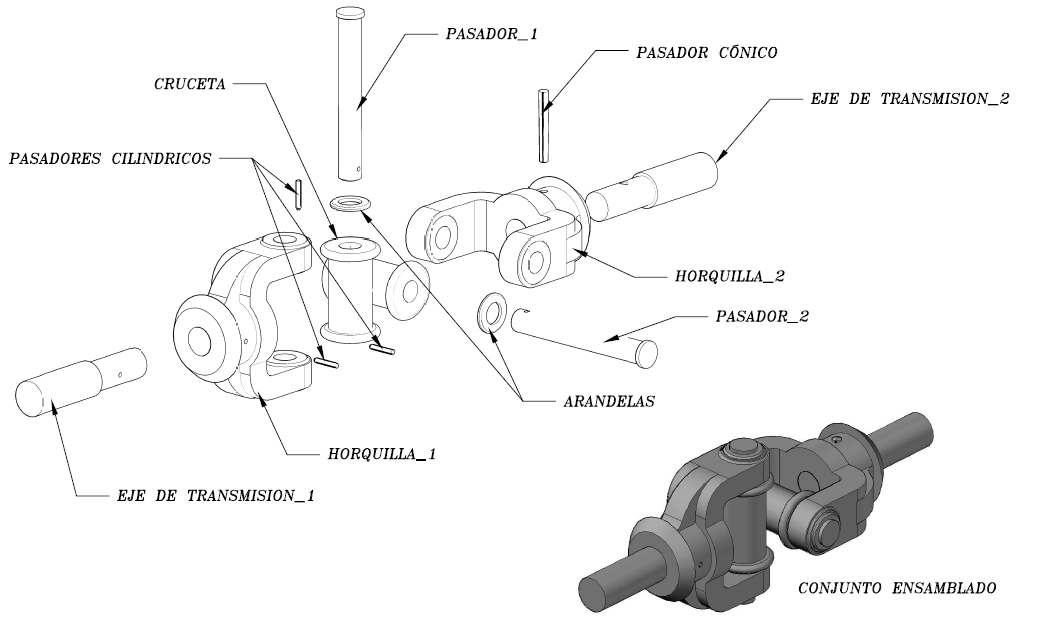 PASADOR_1

PASADOR CÓNICO

CRUCETA

EJE DE TRANSMISION_2

PASADORES CILINDRICOS

HORQUILLA_2

PASADOR_2

ARANDELAS

HORQUILLA_1

EJE DE TRANSMISION_1

CONJUNTO ENSAMBLADO