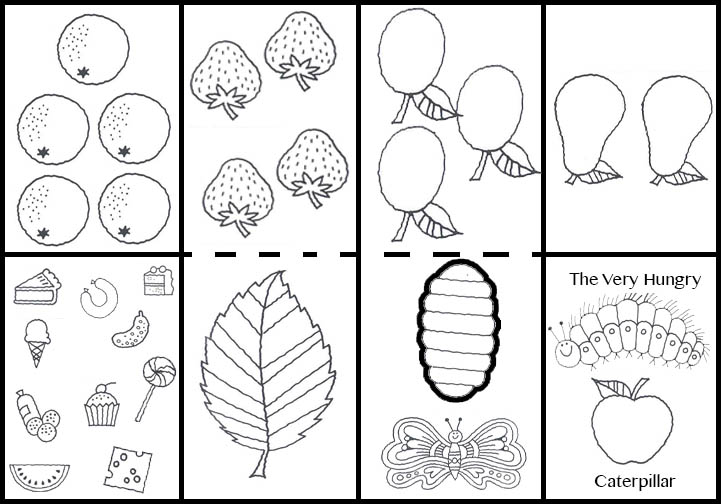 The Very Hungry

Caterpillar