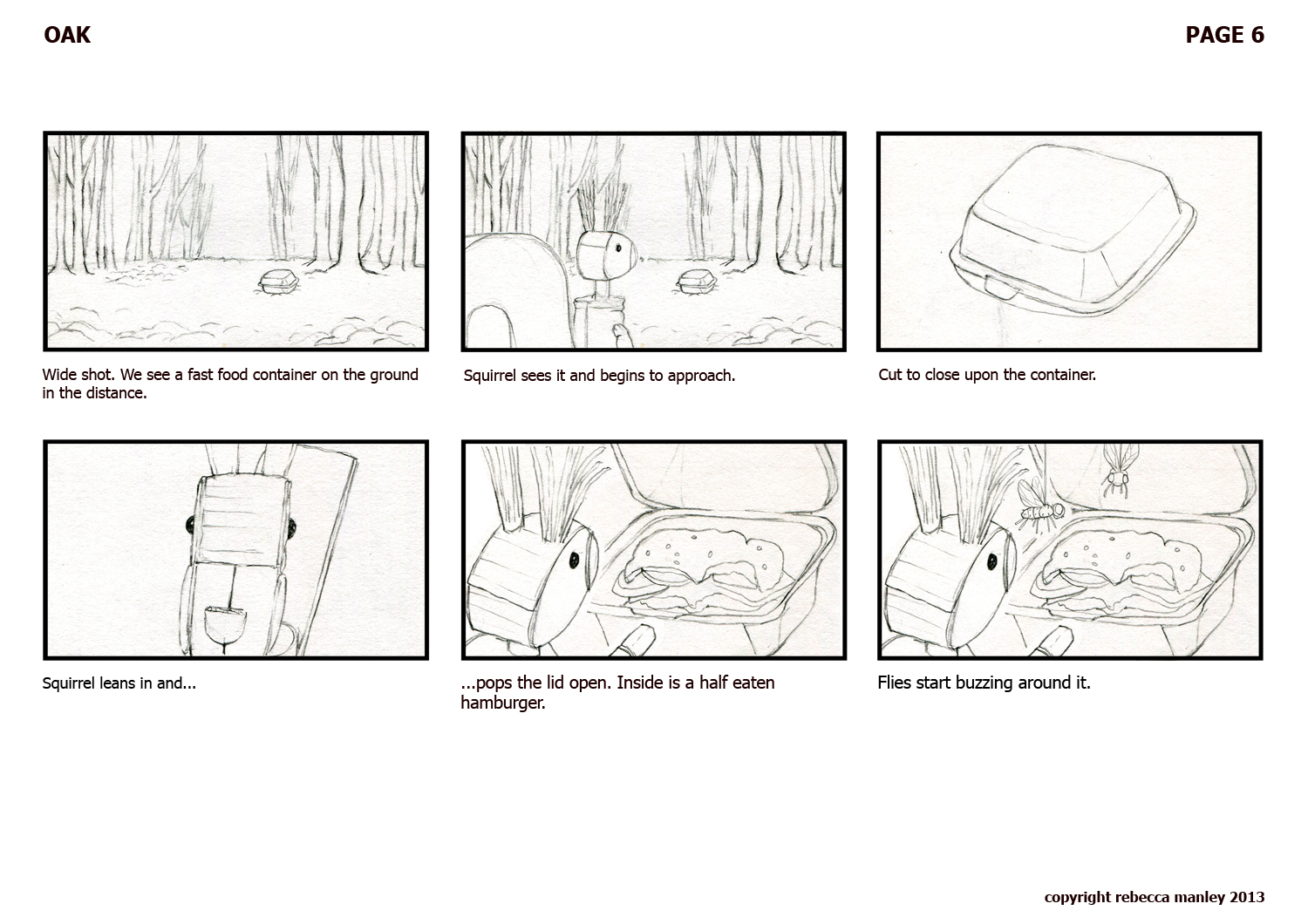 OAK

PAGE 6

Wide shot. We see a fast food container on the ground in the distance.

Squirrel sees it and begins to approach.

Cut to close upon the container.

Squirrel leans in and...

...pops the lid open. Inside is a half eaten hamburger.

Flies start buzzing around it.

copyright rebecca manley 2013