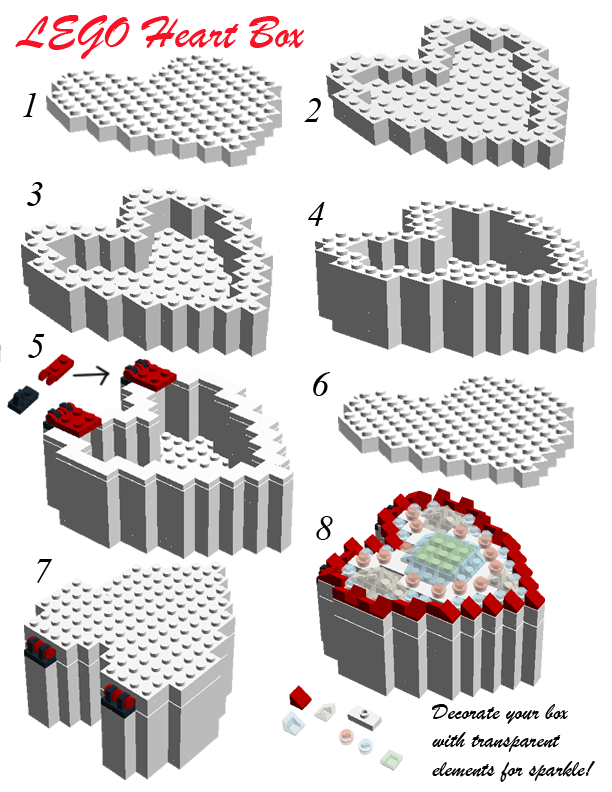 LEGO Heart Box

1

2

3

4

5

6

7

8

Decorate your box with transparent elements for sparkle!