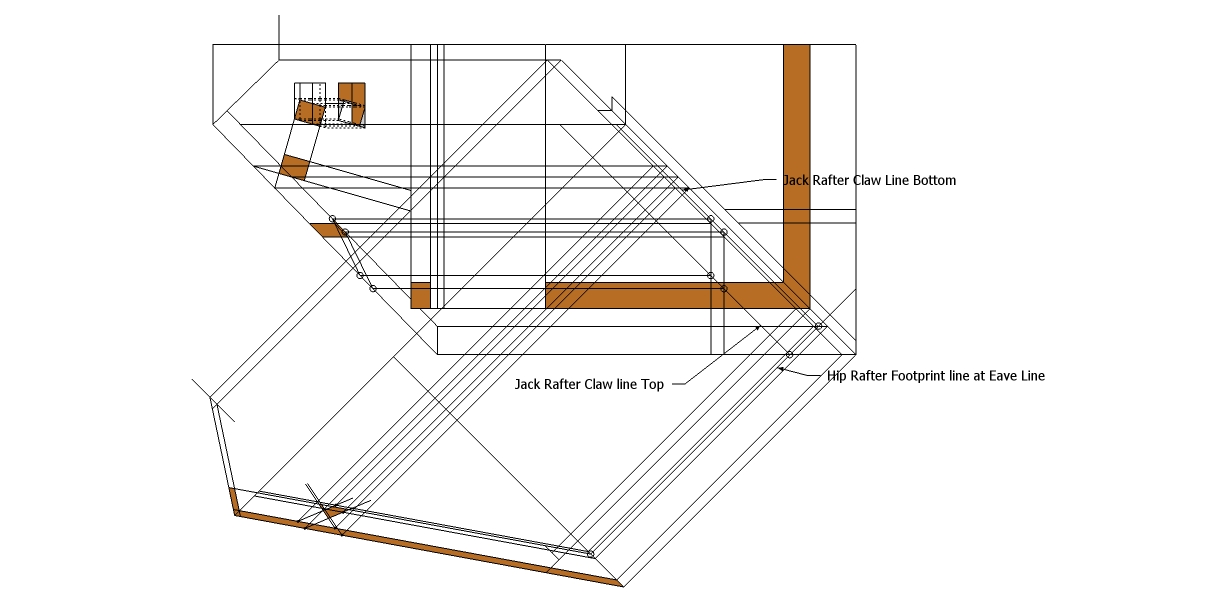 Jack Rafter Claw Line Bottom

Jack Rafter Claw line Top

Hip Rafter Footprint line at Eave Line