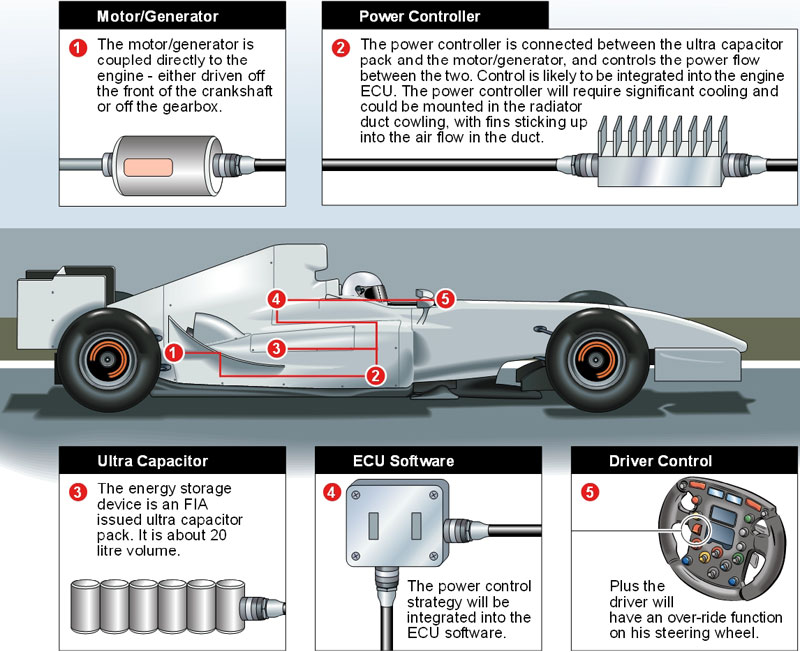 Motor/Generator

1 The motor/generator is coupled directly to the engine - either driven off the front of the crankshaft or off the gearbox.

Power Controller

2 The power controller is connected between the ultra capacitor pack and the motor/generator, and controls the power flow between the two. Control is likely to be integrated into the engine ECU. The power controller will require significant cooling and could be mounted in the radiator duct cowling, with fins sticking up into the air flow in the duct.

4

5

3

1

2

Ultra Capacitor

3 The energy storage device is an FIA issued ultra capacitor pack. It is about 20 litre volume.

ECU Software

4

The power control strategy will be integrated into the ECU software.

Driver Control

5

Plus the driver will have an over-ride function on his steering wheel.