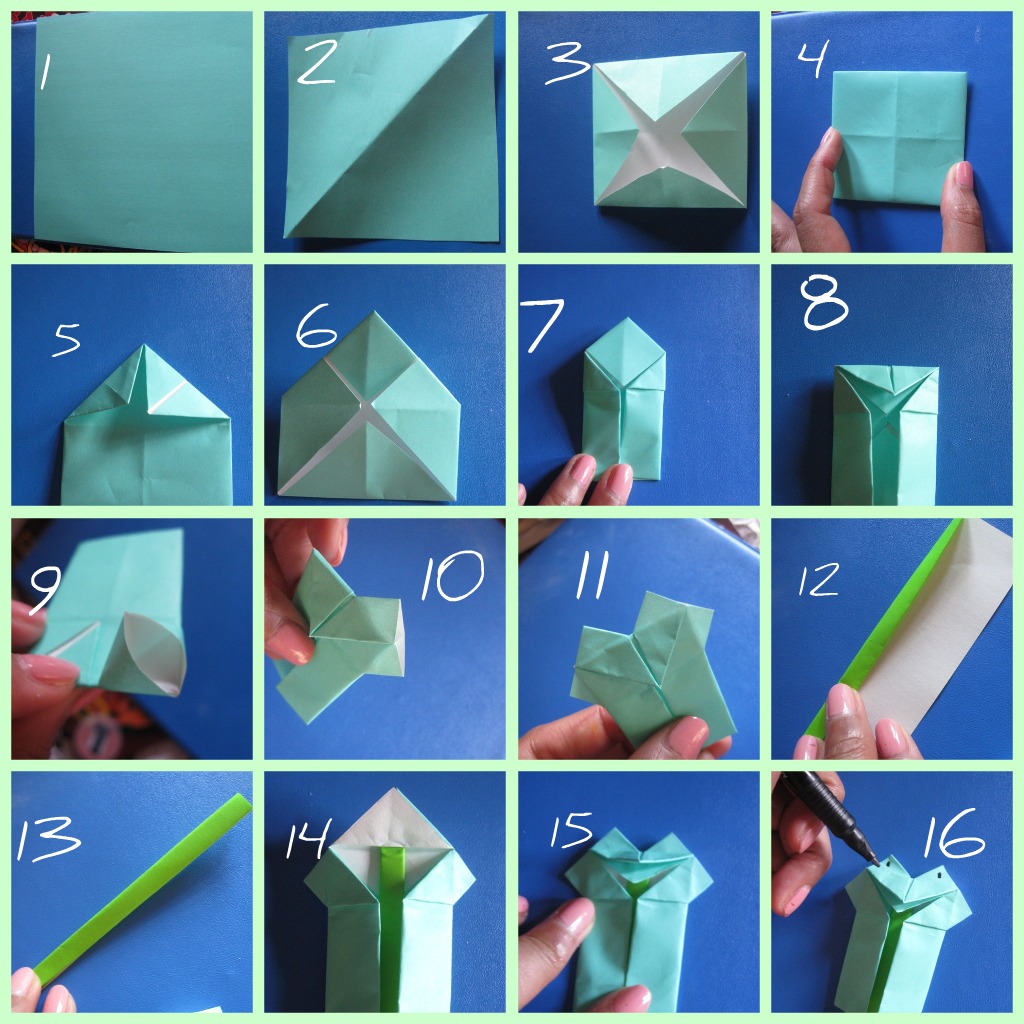 1

2

3

4

5

6

7

8

9

10

11

12

13

14

15

16