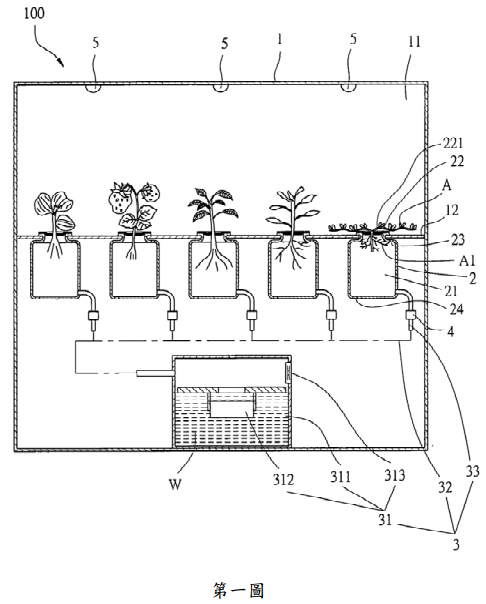 100

5

5

1

5

11

221

22

A

12

23

A1

2

21

24

4

W

312

311

313

32

33

31

3

第一圖