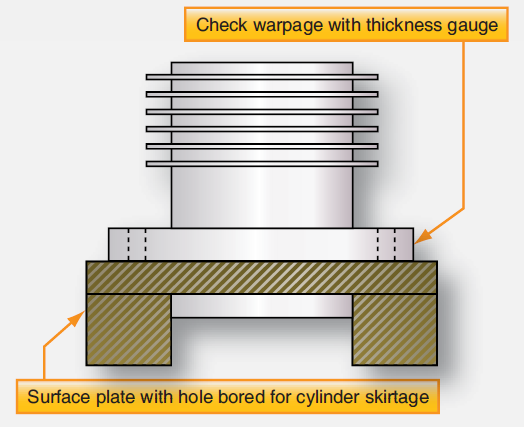 Check warpage with thickness gauge

Surface plate with hole bored for cylinder skirtage