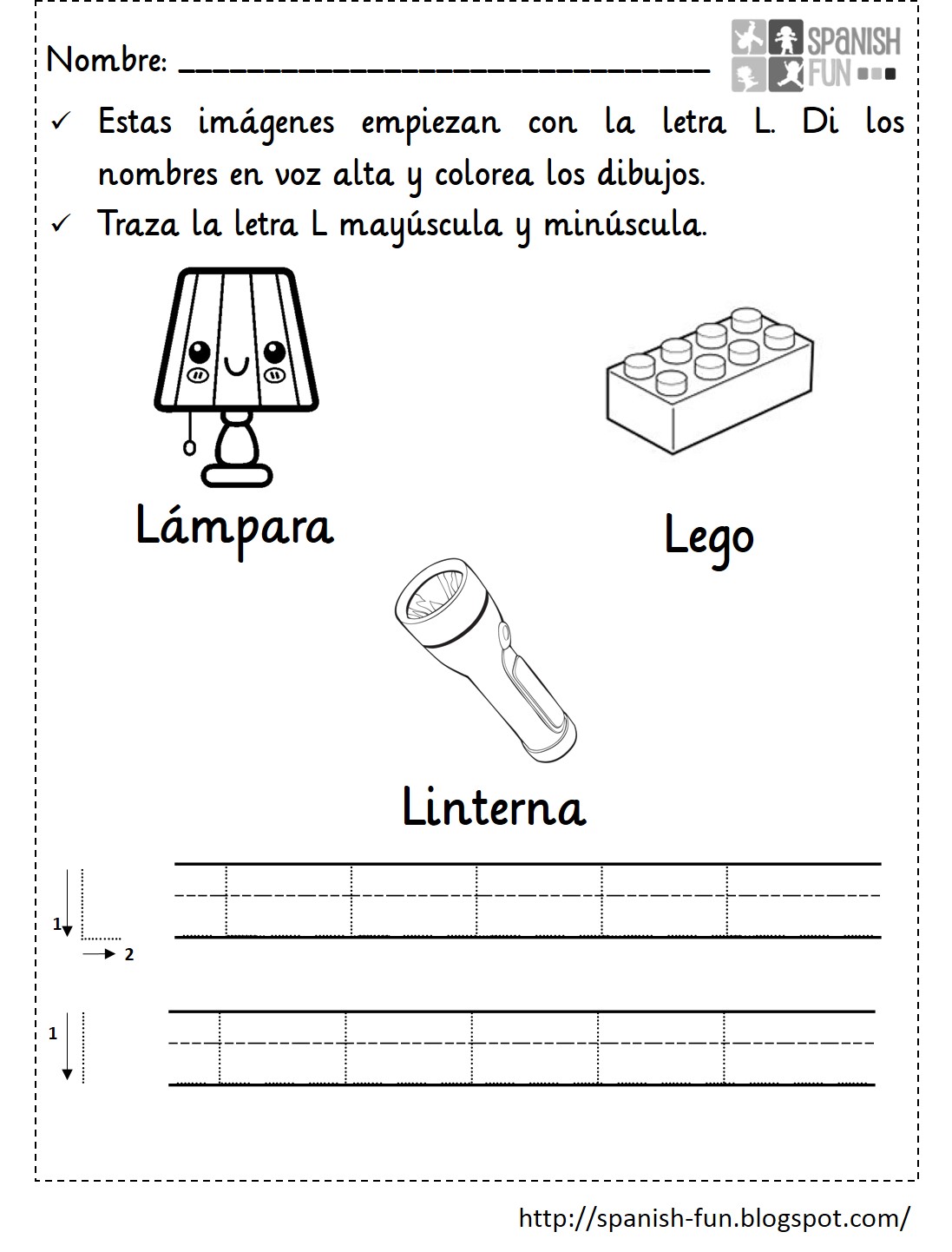 Nombre: ______________________________

SPANISH FUN

✓ Estas imágenes empiezan con la letra L. Di los nombres en voz alta y colorea los dibujos.

✓ Traza la letra L mayúscula y minúscula.

Lámpara

Lego

Linterna

1

2

1

http://spanish-fun.blogspot.com/