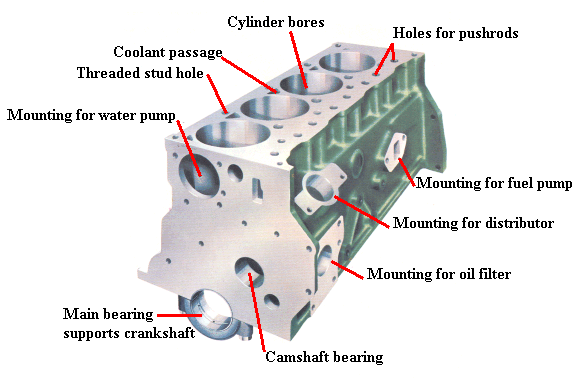 Cylinder bores
Holes for pushrods
Coolant passage
Threaded stud hole
Mounting for water pump
Mounting for fuel pump
Mounting for distributor
Mounting for oil filter
Main bearing supports crankshaft
Camshaft bearing