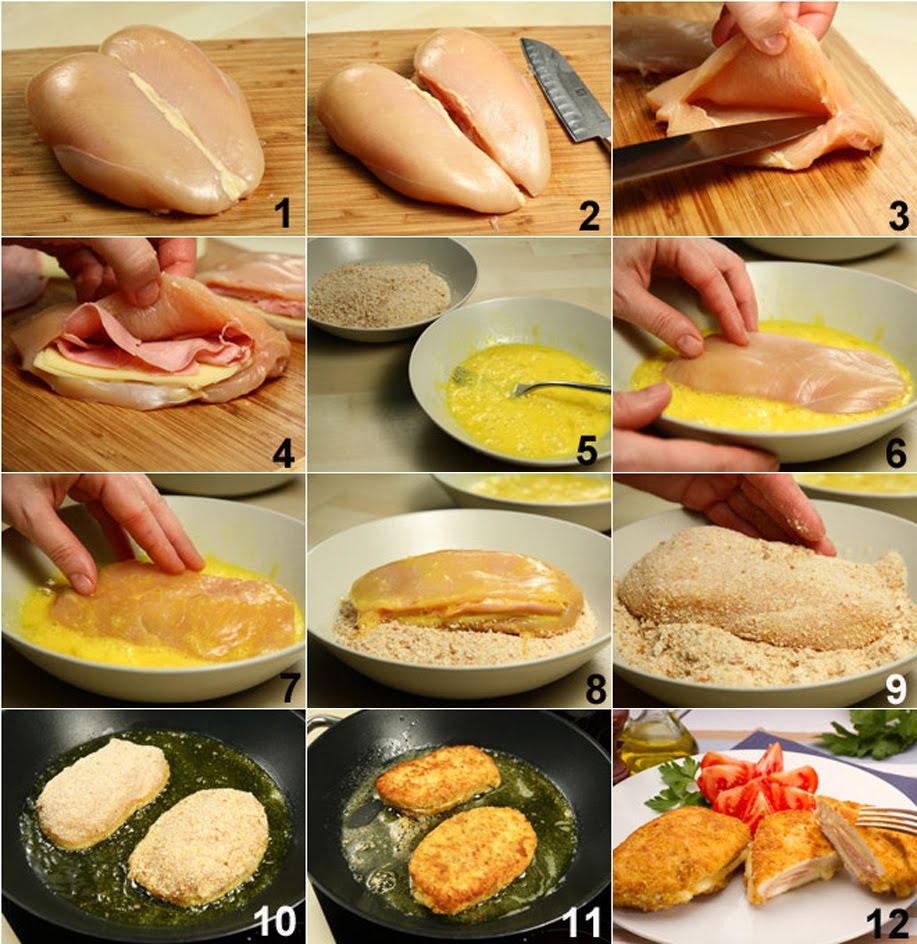 1
2
3
4
5
6
7
8
9
10
11
12