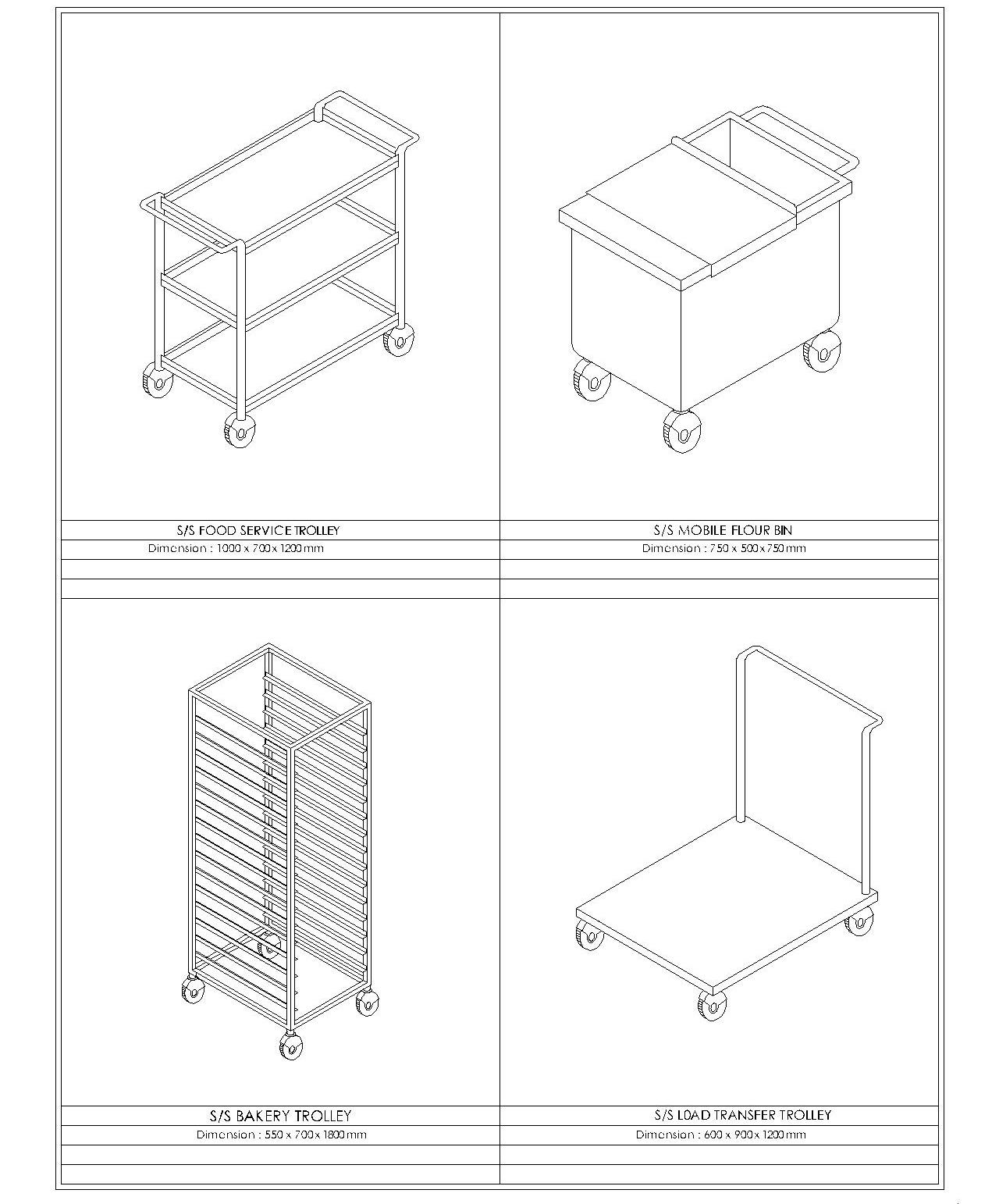 S/S FOOD SERVICE TROLLEY

Dimension : 1000 x 700 x 1200 mm

S/S MOBILE FLOUR BIN

Dimension : 750 x 500 x 750 mm

S/S BAKERY TROLLEY

Dimension : 550 x 700 x 1800 mm

S/S LOAD TRANSFER TROLLEY

Dimension : 600 x 900 x 1200 mm