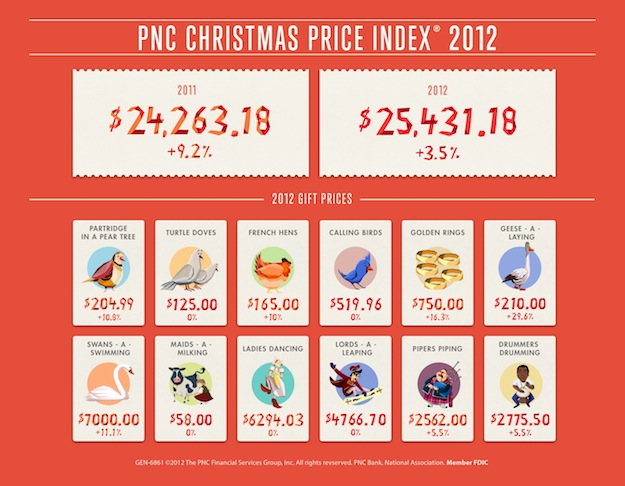 PNC CHRISTMAS PRICE INDEX® 2012

2011
$24,263.18
+9.2%

2012
$25,431.18
+3.5%

2012 GIFT PRICES

PARTRIDGE IN A PEAR TREE
$204.99
+10.8%

TURTLE DOVES
$125.00
0%

FRENCH HENS
$165.00
+10%

CALLING BIRDS
$519.96
0%

GOLDEN RINGS
$750.00
+16.3%

GEESE - A - LAYING
$210.00
+29.6%

SWANS - A - SWIMMING
$7000.00
+11.1%

MAIDS - A - MILKING
$58.00
0%

LADIES DANCING
$6294.03
0%

LORDS - A - LEAPING
$4766.70
0%

PIPERS PIPING
$2562.00
+5.5%

DRUMMERS DRUMMING
$2775.50
+5.5%

GEN-6861 ©2012 The PNC Financial Services Group, Inc. All rights revserved. PNC Bank, National Association. Member FDIC