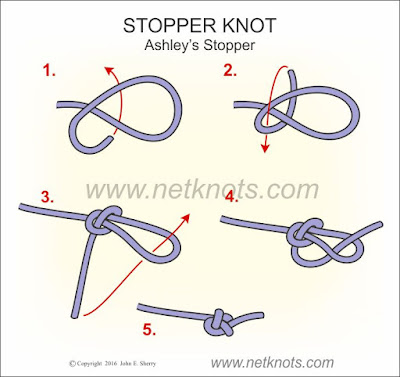 STOPPER KNOT
Ashley's Stopper

1.

2.

www.netknots.com

3.

4.

5.

© Copyright 2016 John E. Sherry

www.netknots.com