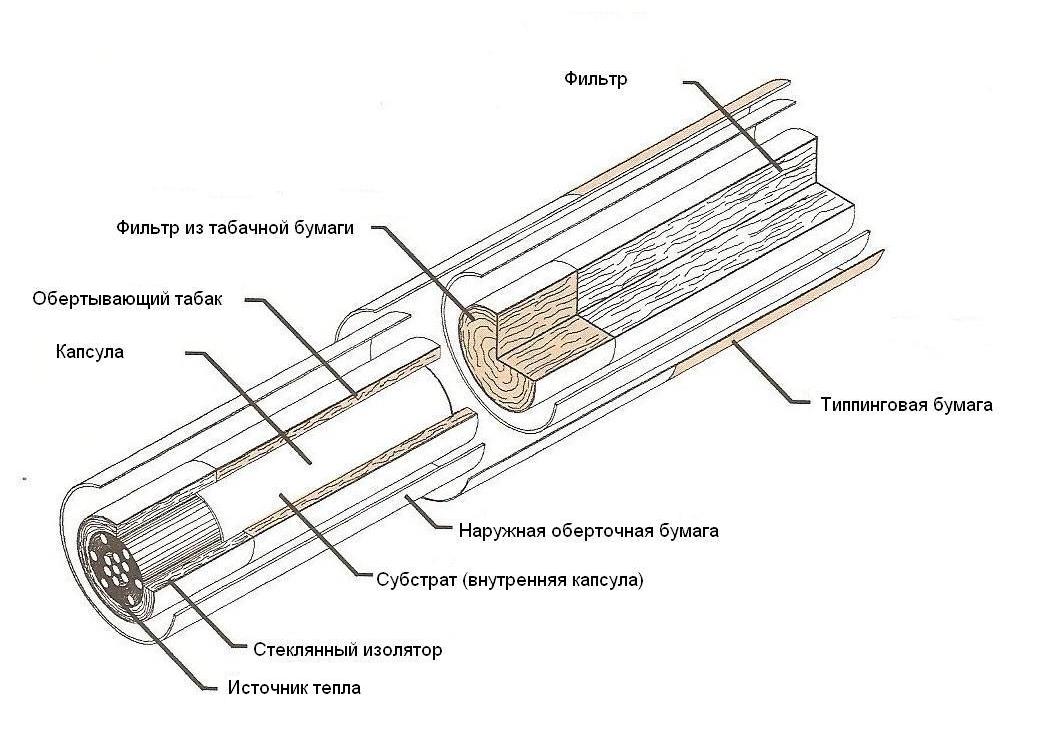 Фильтр
Фильтр из табачной бумаги
Обертывающий табак
Капсула
Типпинговая бумага
Наружная оберточная бумага
Субстрат (внутренняя капсула)
Стеклянный изолятор
Источник тепла