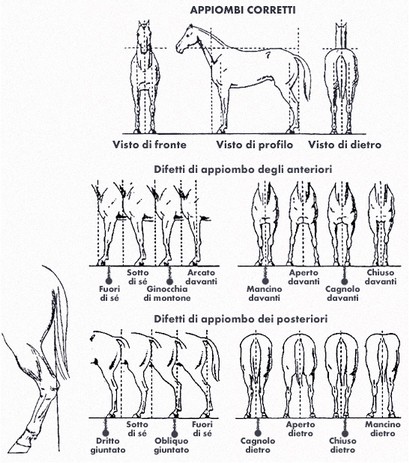 APPIOMBI CORRETTI

Visto di fronte
Visto di profilo
Visto di dietro

Difetti di appiombo degli anteriori

Fuori di sé
Sotto di sé
Ginocchia di montone
Arcato davanti
Mancino davanti
Aperto davanti
Cagnolo davanti
Chiuso davanti

Difetti di appiombo dei posteriori

Dritto giuntato
Sotto di sé
Obliquo giuntato
Fuori di sé
Cagnolo dietro
Aperto dietro
Chiuso dietro
Mancino dietro