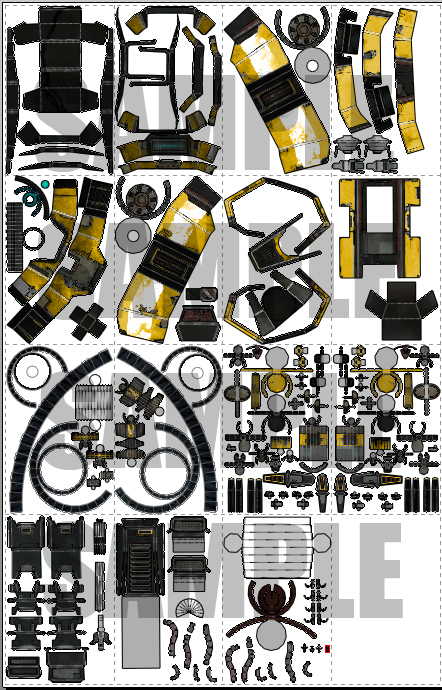 SAMPLE

SAMPLE

SAMPLE

SAMPLE