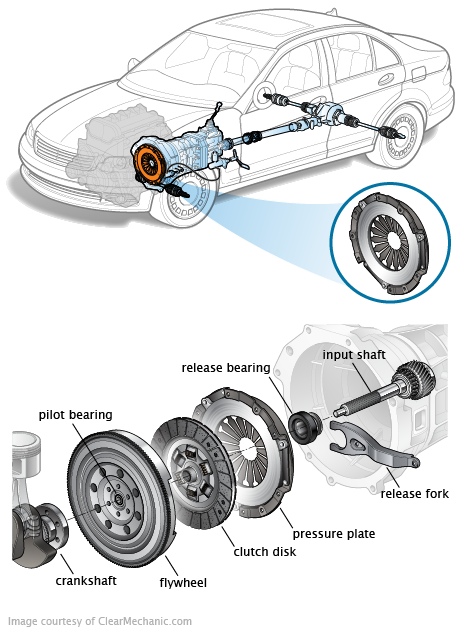 input shaft
release bearing
pilot bearing
release fork
pressure plate
clutch disk
crankshaft
flywheel

Image courtesy of ClearMechanic.com