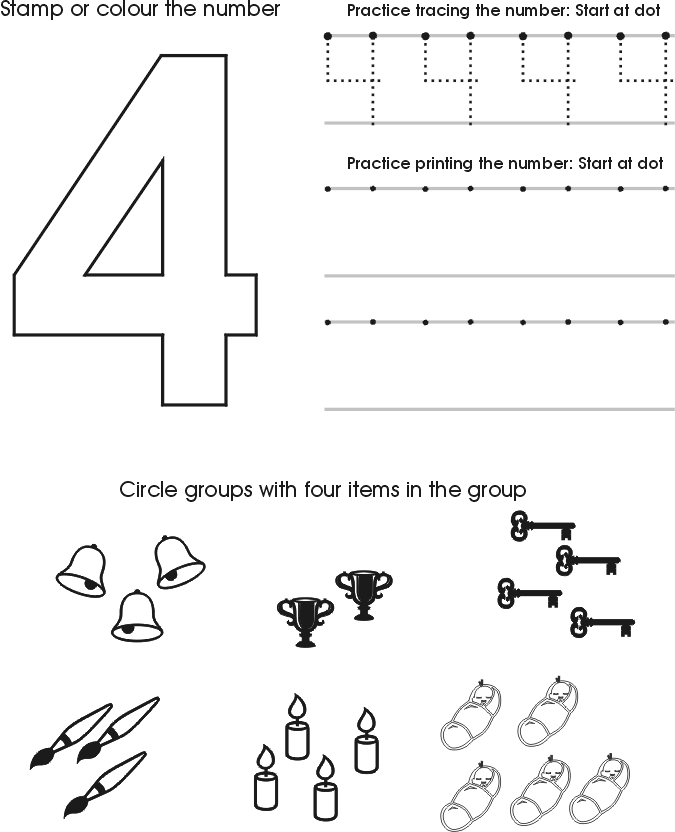 Stamp or colour the number

4

Practice tracing the number: Start at dot

4 4 4 4

Practice printing the number: Start at dot

Circle groups with four items in the group