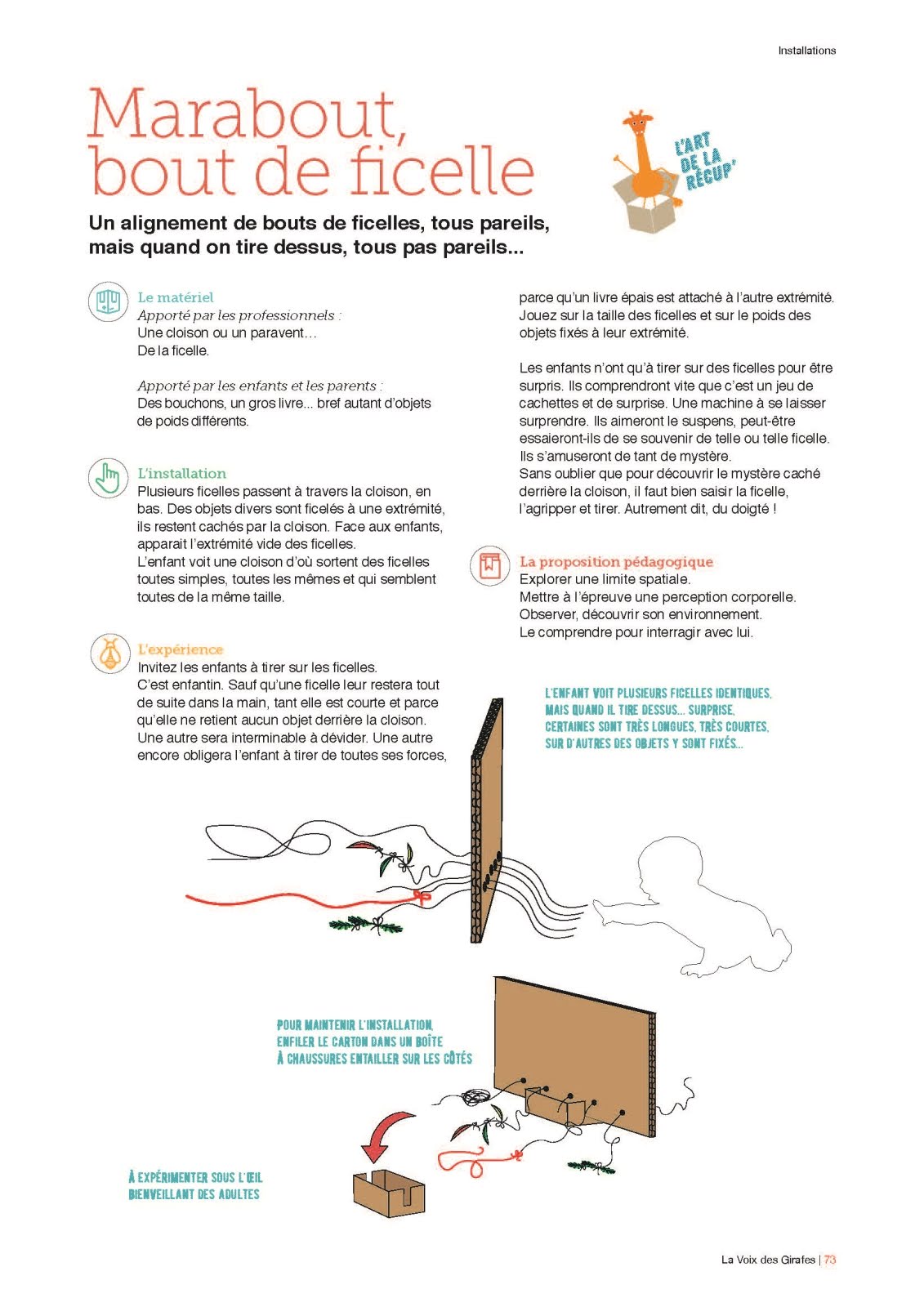 Installations

Marabout, bout de ficelle

L'ART DE LA RÉCUP'

Un alignement de bouts de ficelles, tous pareils, mais quand on tire dessus, tous pas pareils...

Le matériel
Apporté par les professionnels :
Une cloison ou un paravent…
De la ficelle.

Apporté par les enfants et les parents :
Des bouchons, un gros livre... bref autant d'objets de poids différents.

L'installation
Plusieurs ficelles passent à travers la cloison, en bas. Des objets divers sont ficelés à une extrémité, ils restent cachés par la cloison. Face aux enfants, apparait l'extrémité vide des ficelles.
L'enfant voit une cloison d'où sortent des ficelles toutes simples, toutes les mêmes et qui semblent toutes de la même taille.

L'expérience
Invitez les enfants à tirer sur les ficelles.
C'est enfantin. Sauf qu'une ficelle leur restera tout de suite dans la main, tant elle est courte et parce qu'elle ne retient aucun objet derrière la cloison. Une autre sera interminable à dévider. Une autre encore obligera l'enfant à tirer de toutes ses forces, parce qu'un livre épais est attaché à l'autre extrémité. Jouez sur la taille des ficelles et sur le poids des objets fixés à leur extrémité.

Les enfants n'ont qu'à tirer sur des ficelles pour être surpris. Ils comprendront vite que c'est un jeu de cachettes et de surprise. Une machine à se laisser surprendre. Ils aimeront le suspens, peut-être essaieront-ils de se souvenir de telle ou telle ficelle. Ils s'amuseront de tant de mystère.
Sans oublier que pour découvrir le mystère caché derrière la cloison, il faut bien saisir la ficelle, l'agripper et tirer. Autrement dit, du doigté !

La proposition pédagogique
Explorer une limite spatiale.
Mettre à l'épreuve une perception corporelle.
Observer, découvrir son environnement.
Le comprendre pour interragir avec lui.

L'ENFANT VOIT PLUSIEURS FICELLES IDENTIQUES, MAIS QUAND IL TIRE DESSUS... SURPRISE, CERTAINES SONT TRÈS LONGUES, TRÈS COURTES, SUR D'AUTRES DES OBJETS Y SONT FIXÉS...

POUR MAINTENIR L'INSTALLATION, ENFILER LE CARTON DANS UN BOÎTE À CHAUSSURES ENTAILLER SUR LES CÔTÉS

À EXPÉRIMENTER SOUS L'ŒIL BIENVEILLANT DES ADULTES

La Voix des Girafes | 73