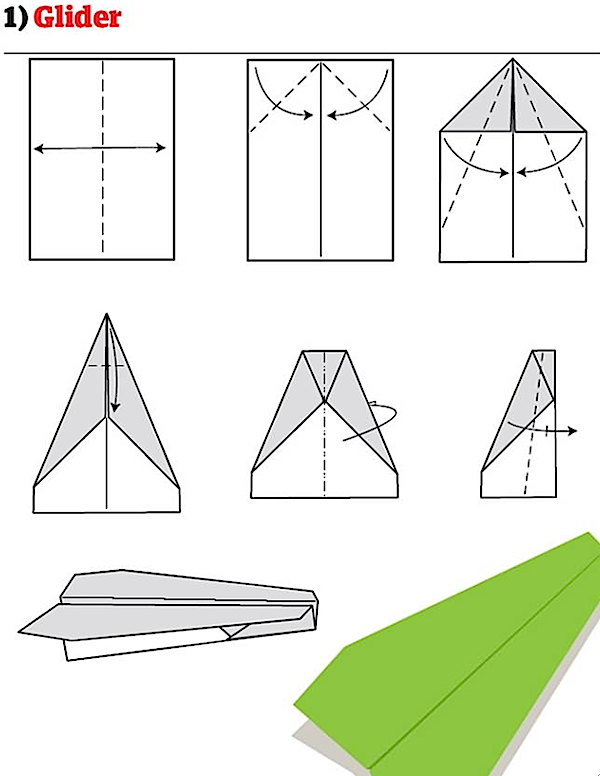 1) Glider