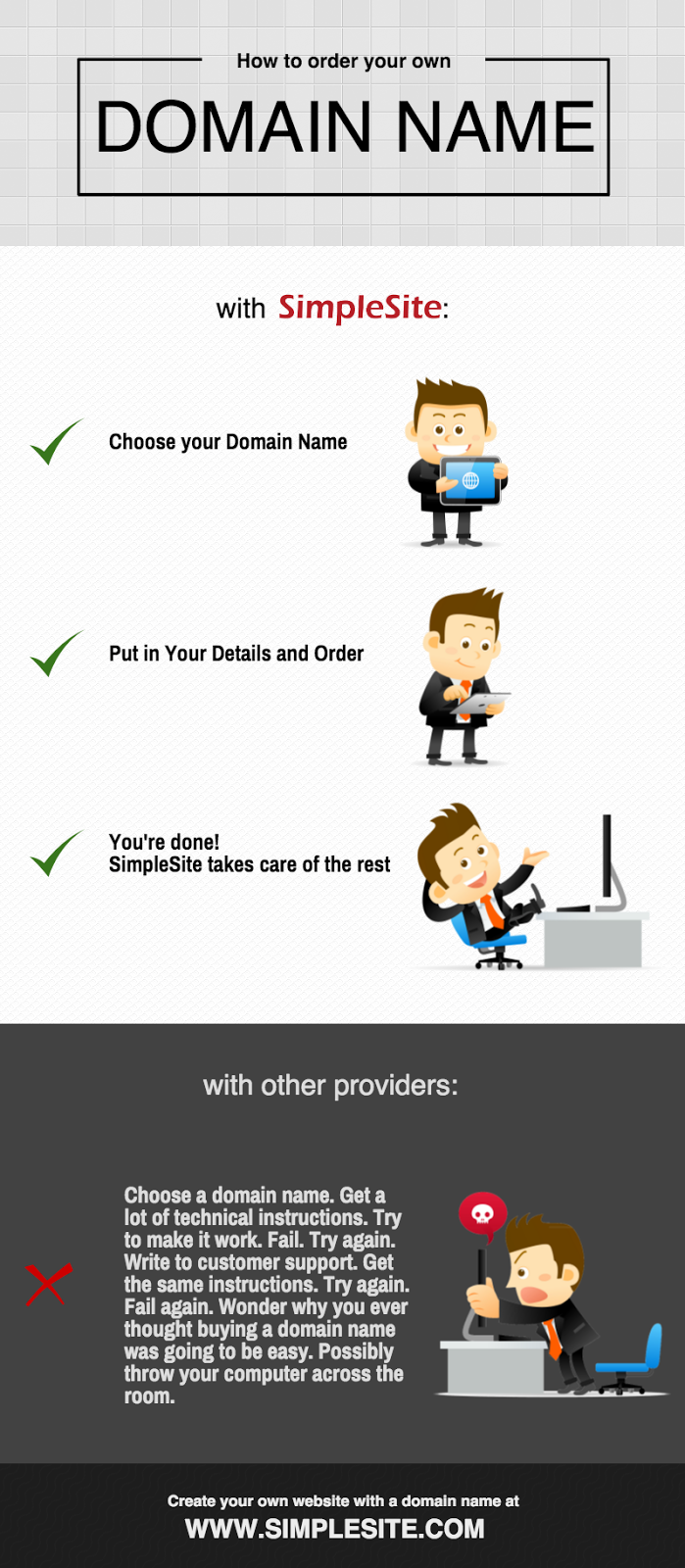 How to order your own

DOMAIN NAME

with SimpleSite:

Choose your Domain Name

Put in Your Details and Order

You're done!
SimpleSite takes care of the rest

with other providers:

Choose a domain name. Get a lot of technical instructions. Try to make it work. Fail. Try again. Write to customer support. Get the same instructions. Try again. Fail again. Wonder why you ever thought buying a domain name was going to be easy. Possibly throw your computer across the room.

Create your own website with a domain name at
WWW.SIMPLESITE.COM