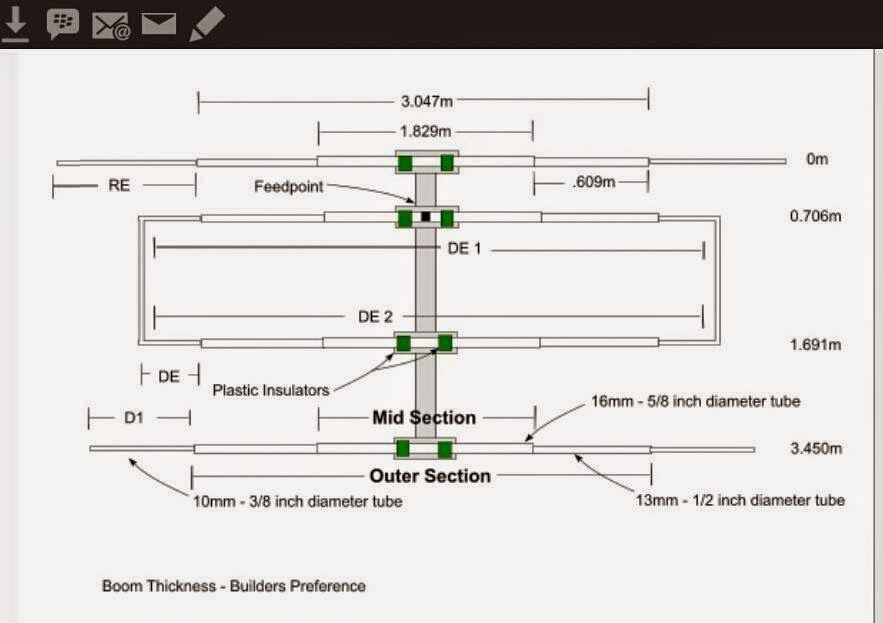 3.047m

1.829m

0m

RE

Feedpoint

.609m

0.706m

DE 1

DE 2

1.691m

DE

Plastic Insulators

16mm - 5/8 inch diameter tube

D1

Mid Section

3.450m

Outer Section

10mm - 3/8 inch diameter tube

13mm - 1/2 inch diameter tube

Boom Thickness - Builders Preference