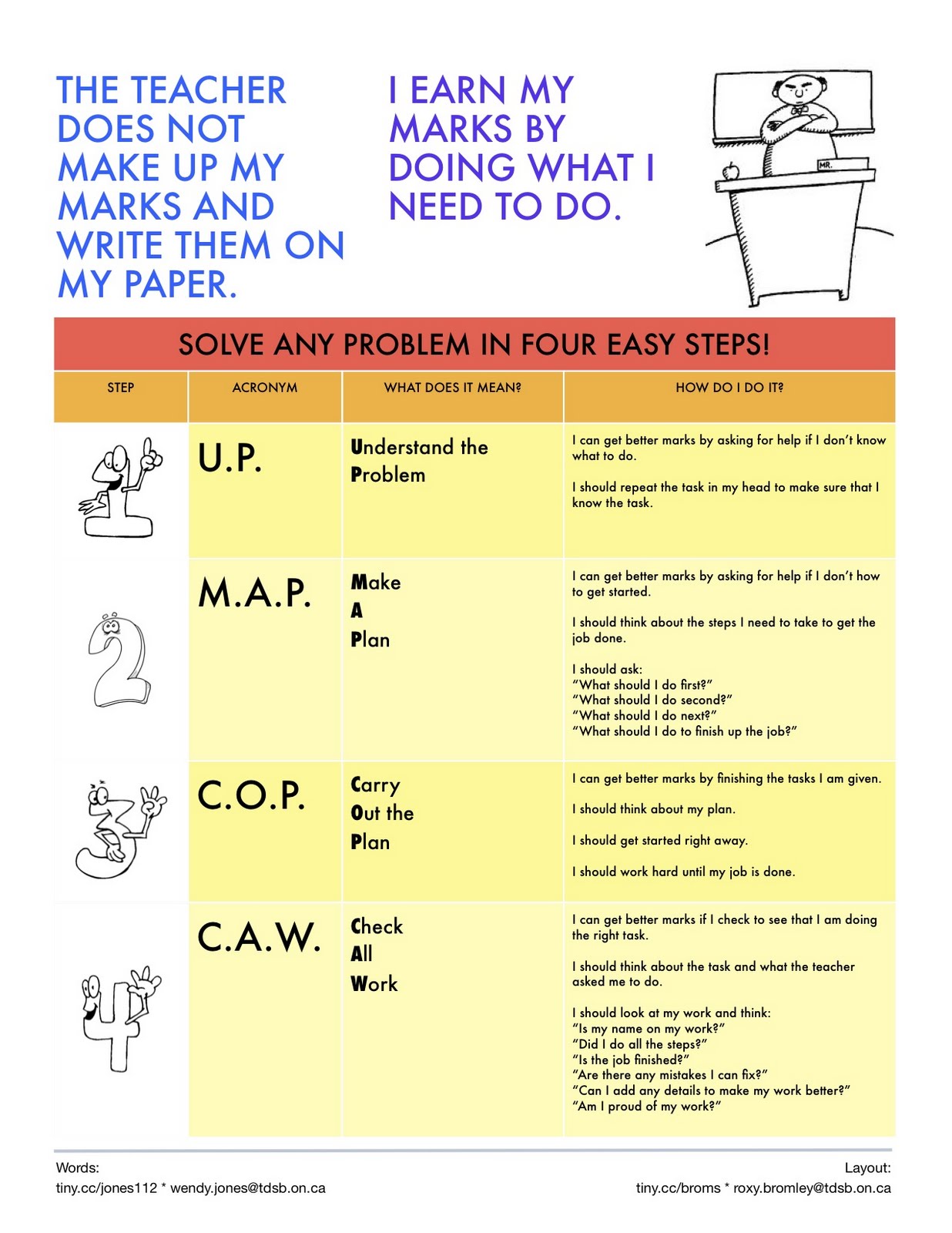 THE TEACHER DOES NOT MAKE UP MY MARKS AND WRITE THEM ON MY PAPER.

I EARN MY MARKS BY DOING WHAT I NEED TO DO.

MR.

SOLVE ANY PROBLEM IN FOUR EASY STEPS!

| STEP | ACRONYM | WHAT DOES IT MEAN? | HOW DO I DO IT? |
|---|---|---|---|
| 1 | U.P. | Understand the Problem | I can get better marks by asking for help if I don't know what to do. I should repeat the task in my head to make sure that I know the task. |
| 2 | M.A.P. | Make A Plan | I can get better marks by asking for help if I don't how to get started. I should think about the steps I need to take to get the job done. I should ask: "What should I do first?" "What should I do second?" "What should I do next?" "What should I do to finish up the job?" |
| 3 | C.O.P. | Carry Out the Plan | I can get better marks by finishing the tasks I am given. I should think about my plan. I should get started right away. I should work hard until my job is done. |
| 4 | C.A.W. | Check All Work | I can get better marks if I check to see that I am doing the right task. I should think about the task and what the teacher asked me to do. I should look at my work and think: "Is my name on my work?" "Did I do all the steps?" "Is the job finished?" "Are there any mistakes I can fix?" "Can I add any details to make my work better?" "Am I proud of my work?" |

Words:
tiny.cc/jones112 * wendy.jones@tdsb.on.ca

Layout:
tiny.cc/broms * roxy.bromley@tdsb.on.ca