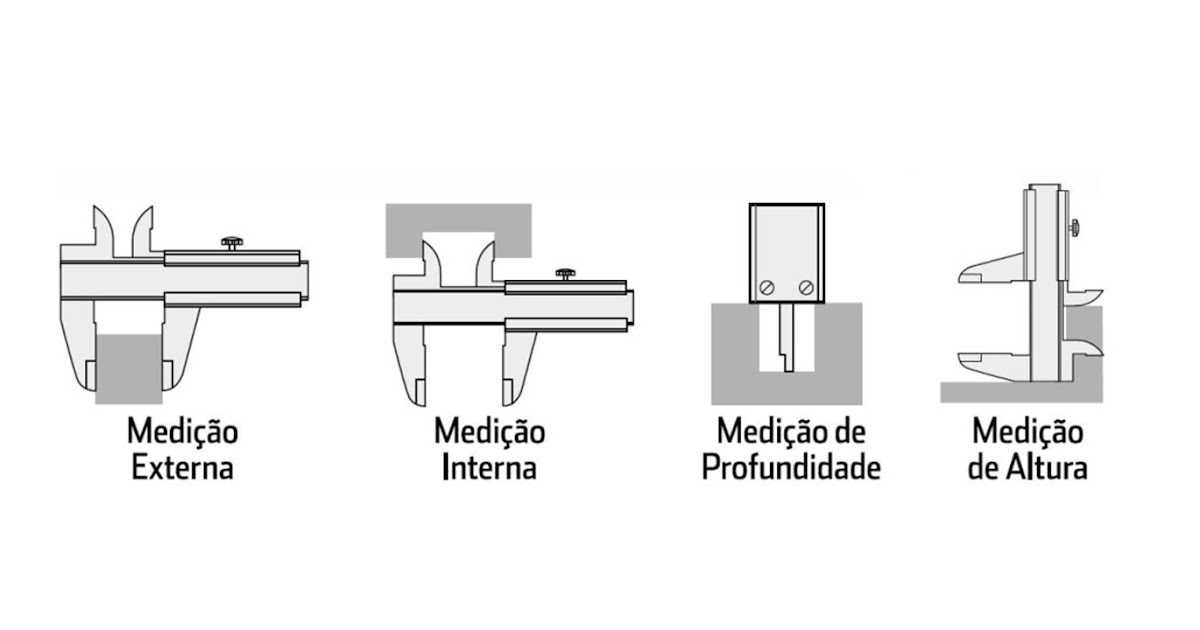 Medição Externa

Medição Interna

Medição de Profundidade

Medição de Altura