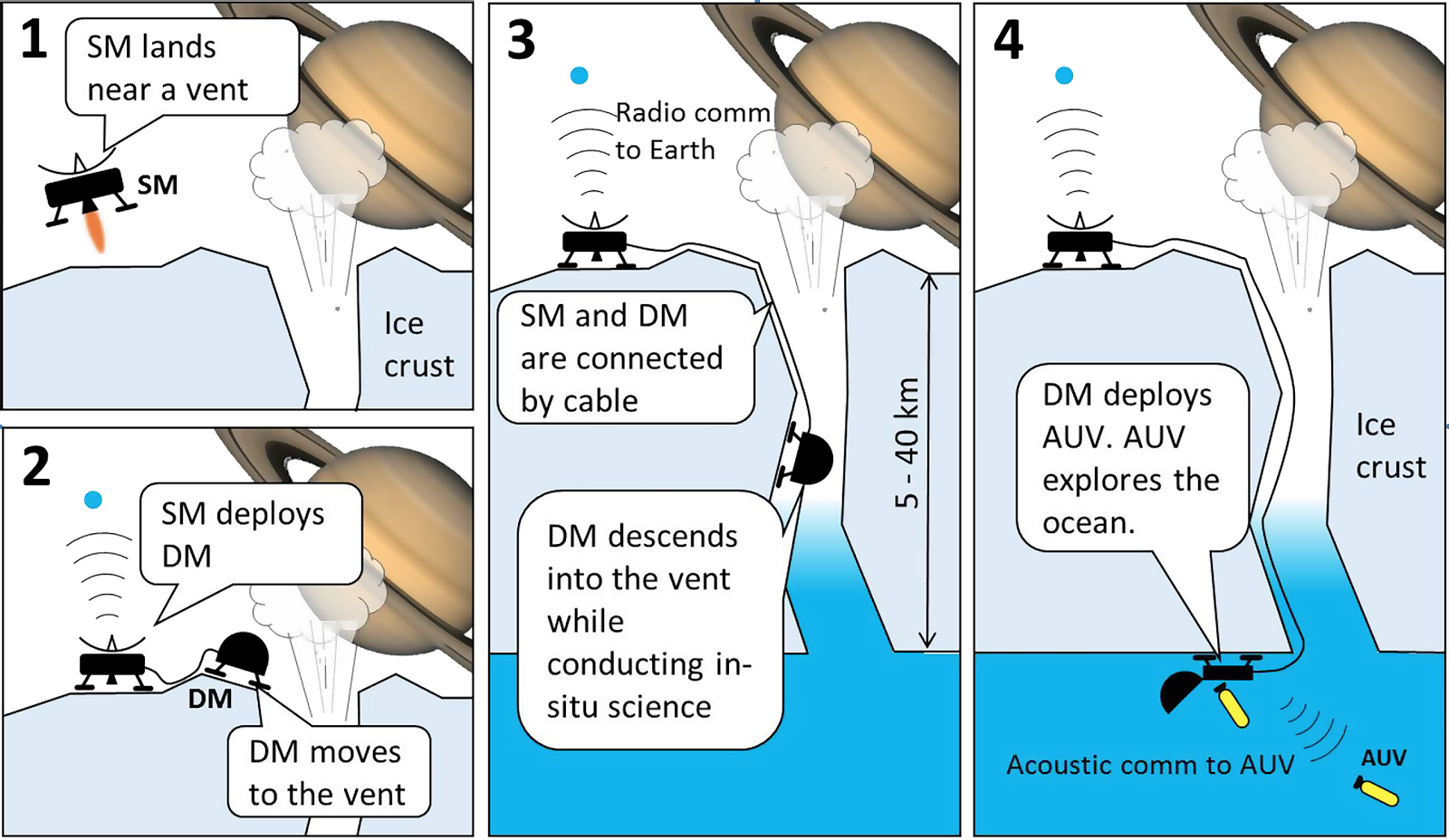 1

SM lands near a vent

SM

Ice crust

2

SM deploys DM

DM

DM moves to the vent

3

Radio comm to Earth

SM and DM are connected by cable

DM descends into the vent while conducting in-situ science

5 - 40 km

4

DM deploys AUV. AUV explores the ocean.

Ice crust

Acoustic comm to AUV

AUV