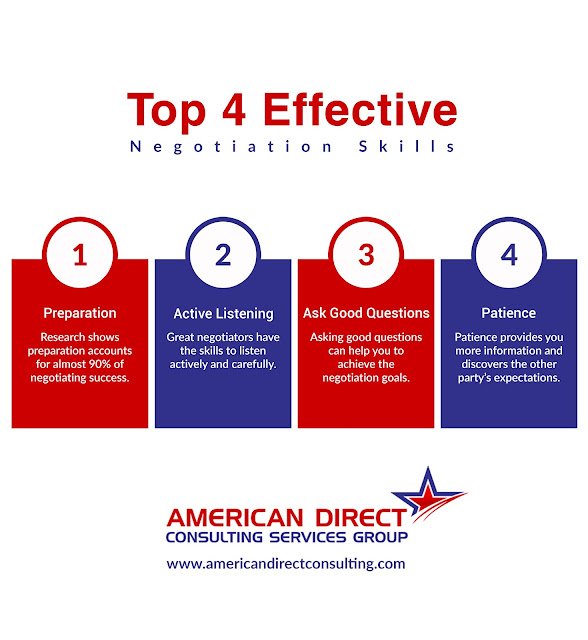 Top 4 Effective
Negotiation Skills

1
Preparation
Research shows preparation accounts for almost 90% of negotiating success.

2
Active Listening
Great negotiators have the skills to listen actively and carefully.

3
Ask Good Questions
Asking good questions can help you to achieve the negotiation goals.

4
Patience
Patience provides you more information and discovers the other party's expectations.

AMERICAN DIRECT
CONSULTING SERVICES GROUP
www.americandirectconsulting.com