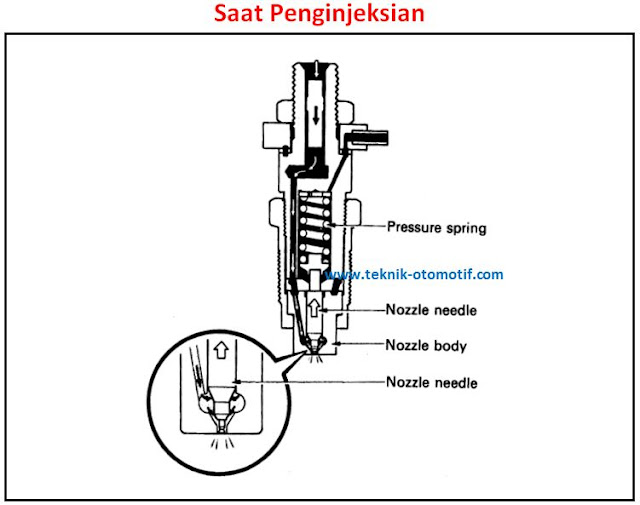 Saat Penginjeksian

Pressure spring

www.teknik-otomotif.com

Nozzle needle

Nozzle body

Nozzle needle