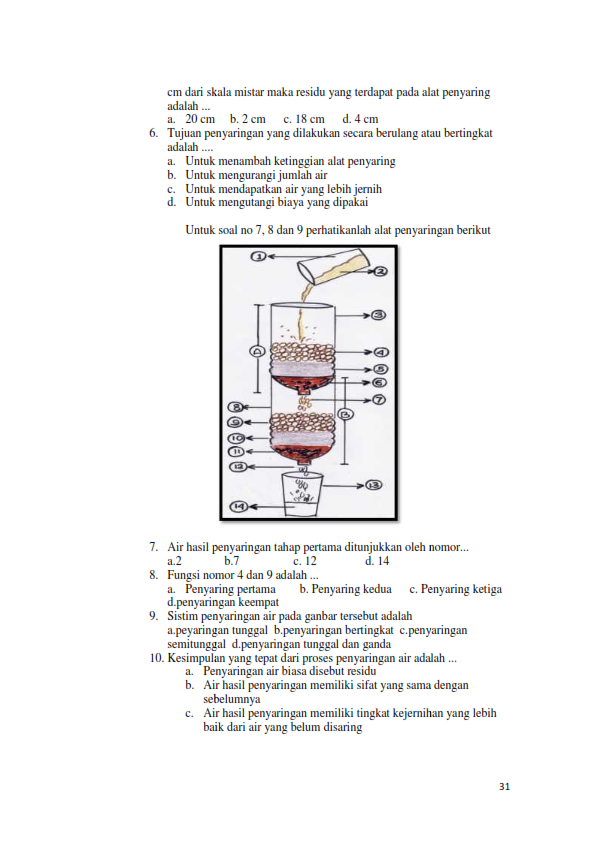 cm dari skala mistar maka residu yang terdapat pada alat penyaring adalah ...
a. 20 cm b. 2 cm c. 18 cm d. 4 cm

6. Tujuan penyaringan yang dilakukan secara berulang atau bertingkat adalah ....
a. Untuk menambah ketinggian alat penyaring
b. Untuk mengurangi jumlah air
c. Untuk mendapatkan air yang lebih jernih
d. Untuk mengutangi biaya yang dipakai

Untuk soal no 7, 8 dan 9 perhatikanlah alat penyaringan berikut

1
2
3
A
4
5
6
7
8
B
9
10
11
12
13
14

7. Air hasil penyaringan tahap pertama ditunjukkan oleh nomor...
a.2 b.7 c. 12 d. 14

8. Fungsi nomor 4 dan 9 adalah ...
a. Penyaring pertama b. Penyaring kedua c. Penyaring ketiga d.penyaringan keempat

9. Sistim penyaringan air pada ganbar tersebut adalah
a.peyaringan tunggal b.penyaringan bertingkat c.penyaringan semitunggal d.penyaringan tunggal dan ganda

10. Kesimpulan yang tepat dari proses penyaringan air adalah ...
a. Penyaringan air biasa disebut residu
b. Air hasil penyaringan memiliki sifat yang sama dengan sebelumnya
c. Air hasil penyaringan memiliki tingkat kejernihan yang lebih baik dari air yang belum disaring

31