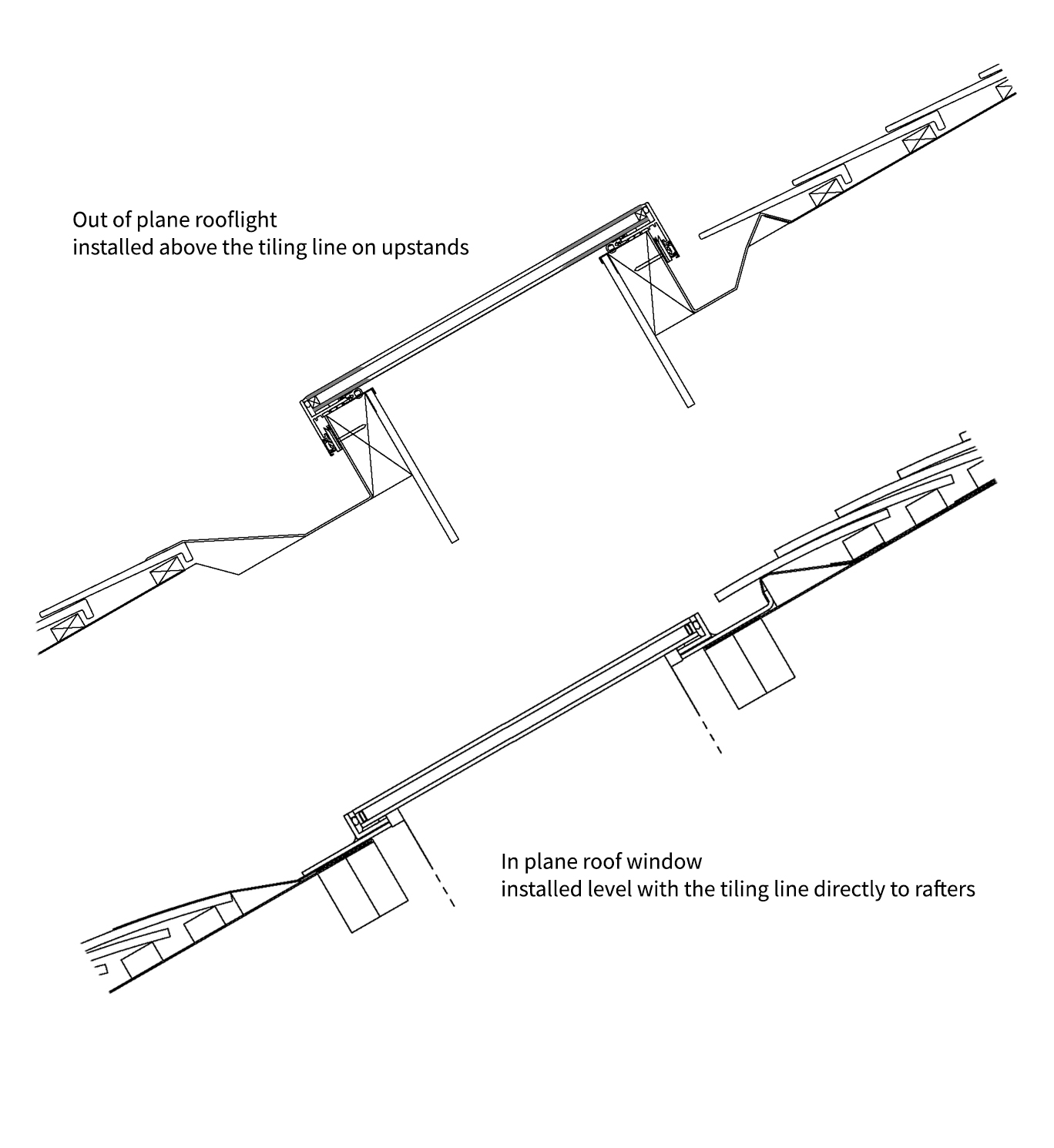 Out of plane rooflight
installed above the tiling line on upstands

In plane roof window
installed level with the tiling line directly to rafters