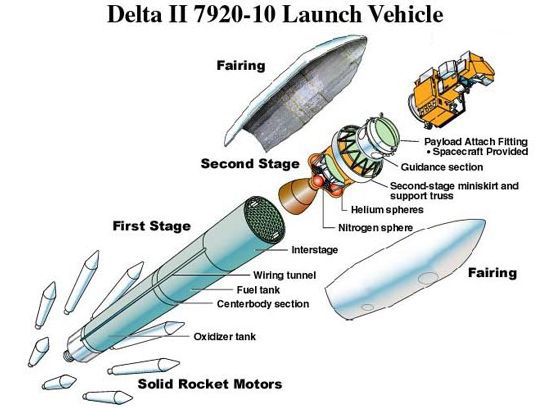 Delta II 7920-10 Launch Vehicle

Fairing

Payload Attach Fitting
• Spacecraft Provided

Second Stage

Guidance section

Second-stage miniskirt and support truss

Helium spheres

Nitrogen sphere

First Stage

Interstage

Wiring tunnel

Fuel tank

Centerbody section

Fairing

Oxidizer tank

Solid Rocket Motors