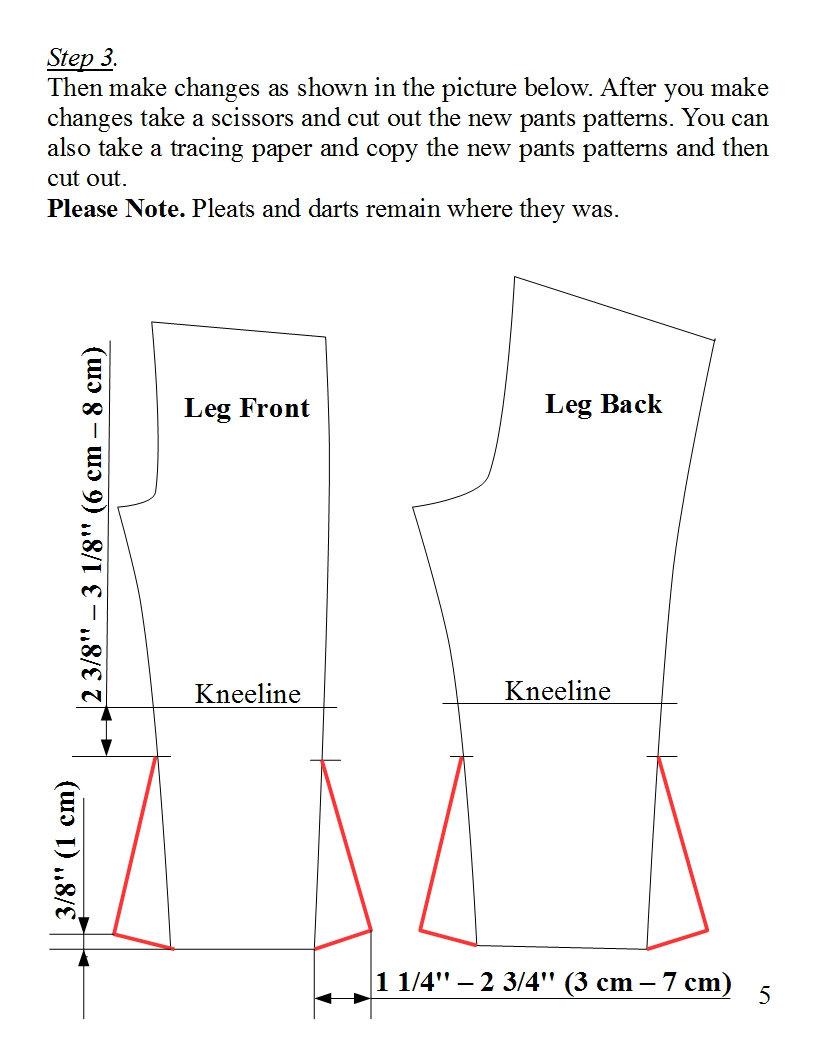 Step 3.
Then make changes as shown in the picture below. After you make changes take a scissors and cut out the new pants patterns. You can also take a tracing paper and copy the new pants patterns and then cut out.
**Please Note.** Pleats and darts remain where they was.

2 3/8'' – 3 1/8'' (6 cm – 8 cm)

Leg Front

Leg Back

Kneeline

Kneeline

3/8'' (1 cm)

1 1/4'' – 2 3/4'' (3 cm – 7 cm)

5