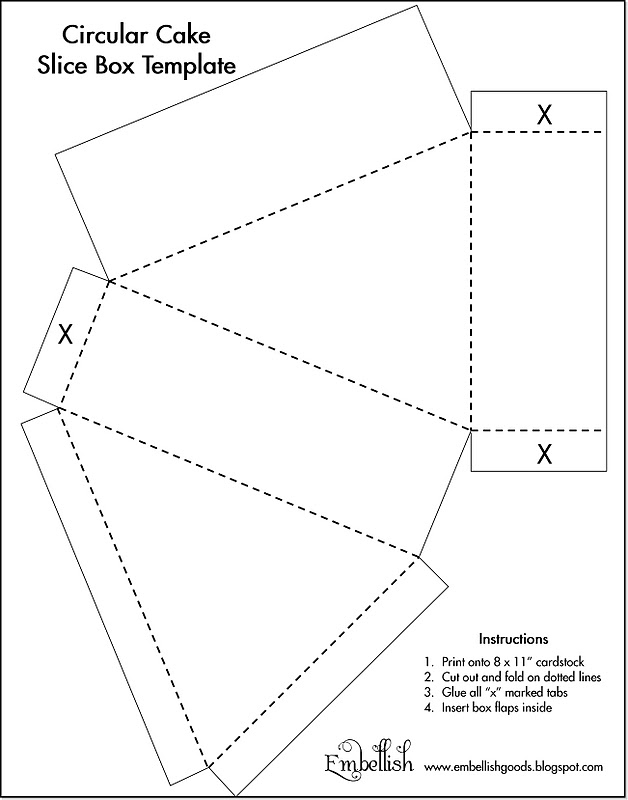 Circular Cake
Slice Box Template

X

X

X

Instructions
1. Print onto 8 x 11" cardstock
2. Cut out and fold on dotted lines
3. Glue all "x" marked tabs
4. Insert box flaps inside

Embellish www.embellishgoods.blogspot.com