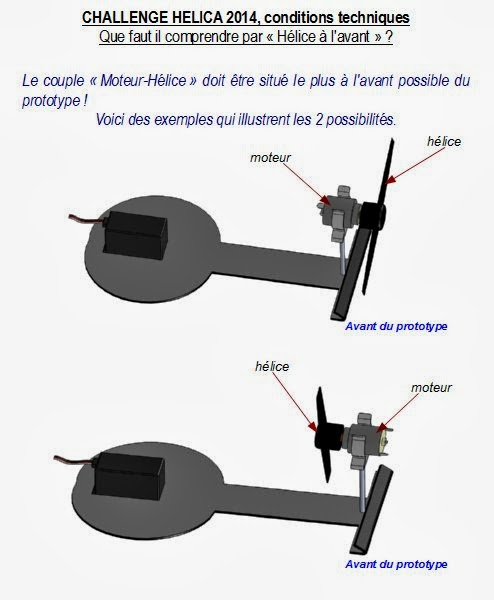 CHALLENGE HELICA 2014, conditions techniques
Que faut il comprendre par « Hélice à l'avant » ?

Le couple « Moteur-Hélice » doit être situé le plus à l'avant possible du prototype !
Voici des exemples qui illustrent les 2 possibilités.

moteur
hélice
Avant du prototype

hélice
moteur
Avant du prototype