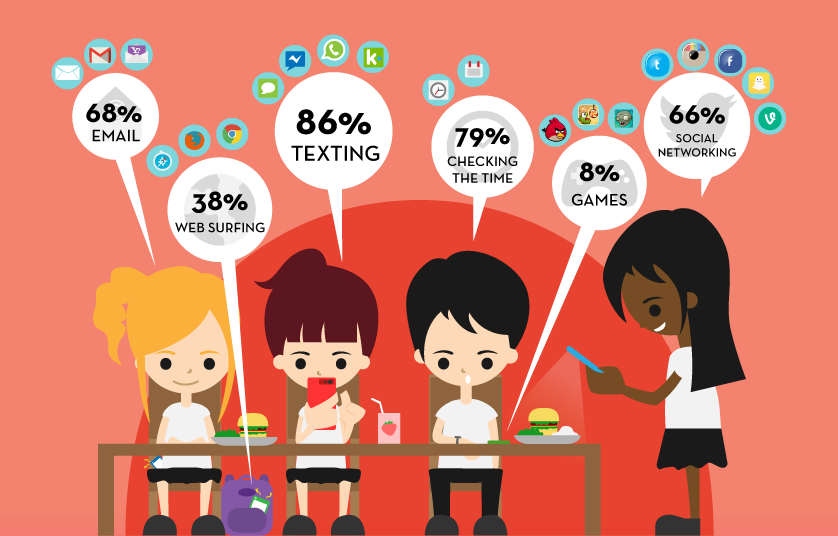 68%
EMAIL

38%
WEB SURFING

86%
TEXTING

79%
CHECKING THE TIME

8%
GAMES

66%
SOCIAL NETWORKING