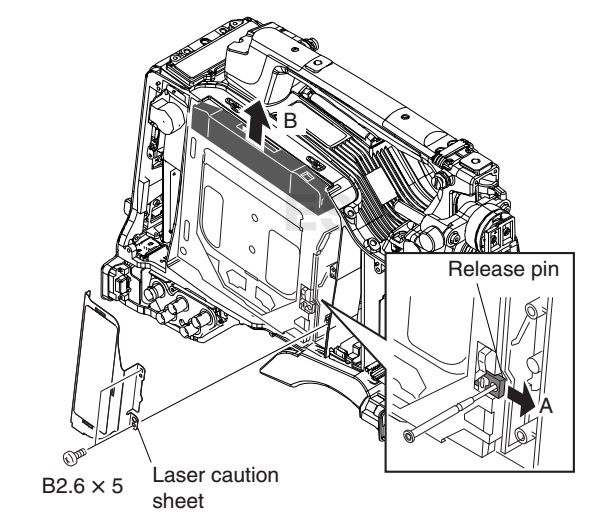 B

Release pin

A

B2.6 × 5

Laser caution sheet